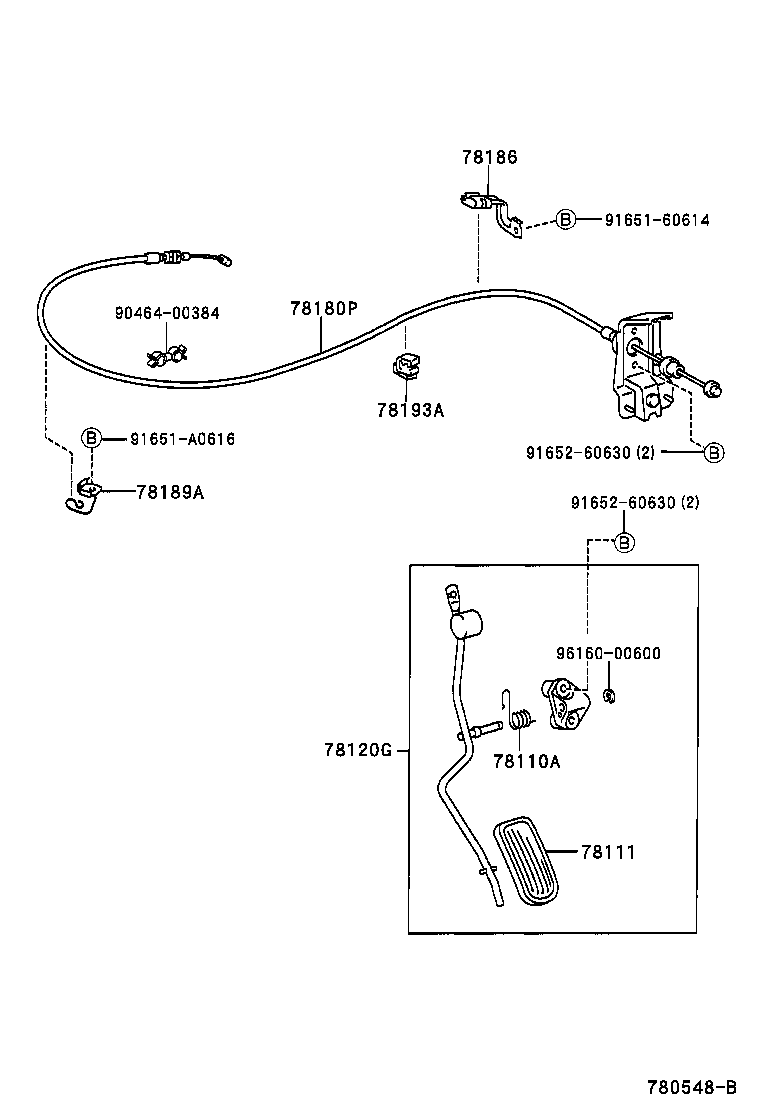 78186

B 91651-60614

90464-00384

78180P

78193A

B 91651-A0616

78189A

91652-60630 (2) B

91652-60630 (2)

B

96160-00600

78120G

78110A

78111

780548-B