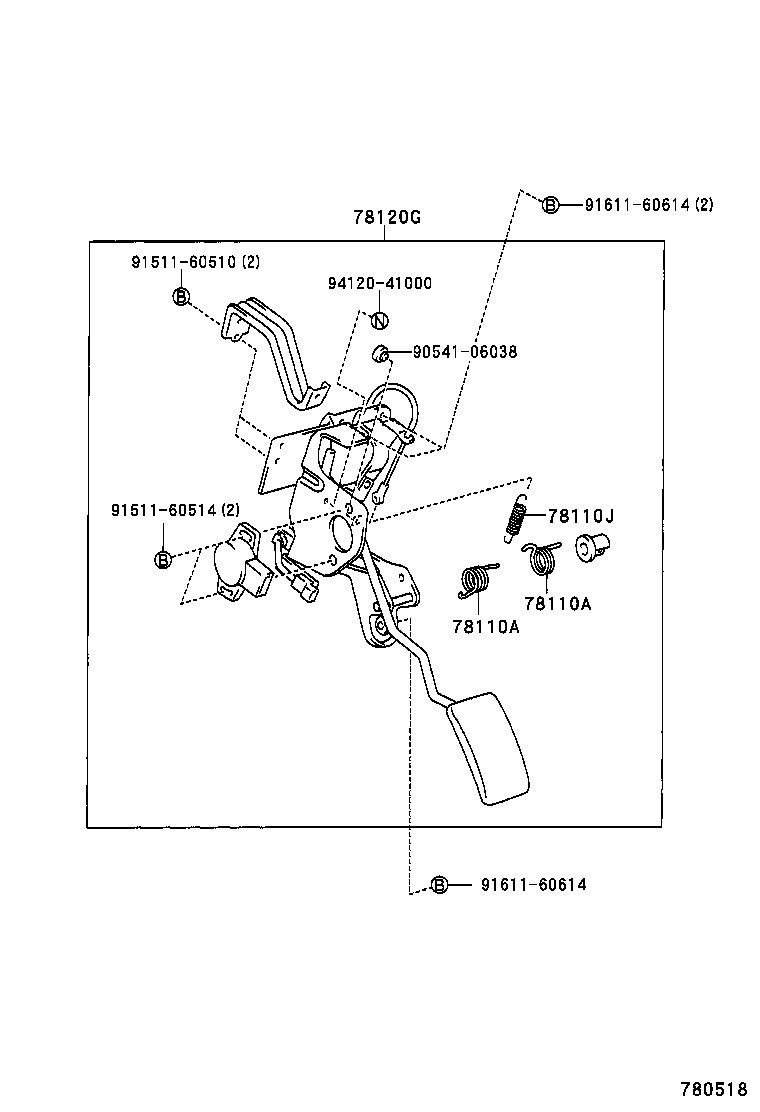 B 91611-60614 (2)

78120G

91511-60510 (2)

B

94120-41000

N

90541-06038

91511-60514 (2)

B

78110J

78110A

78110A

B 91611-60614

780518