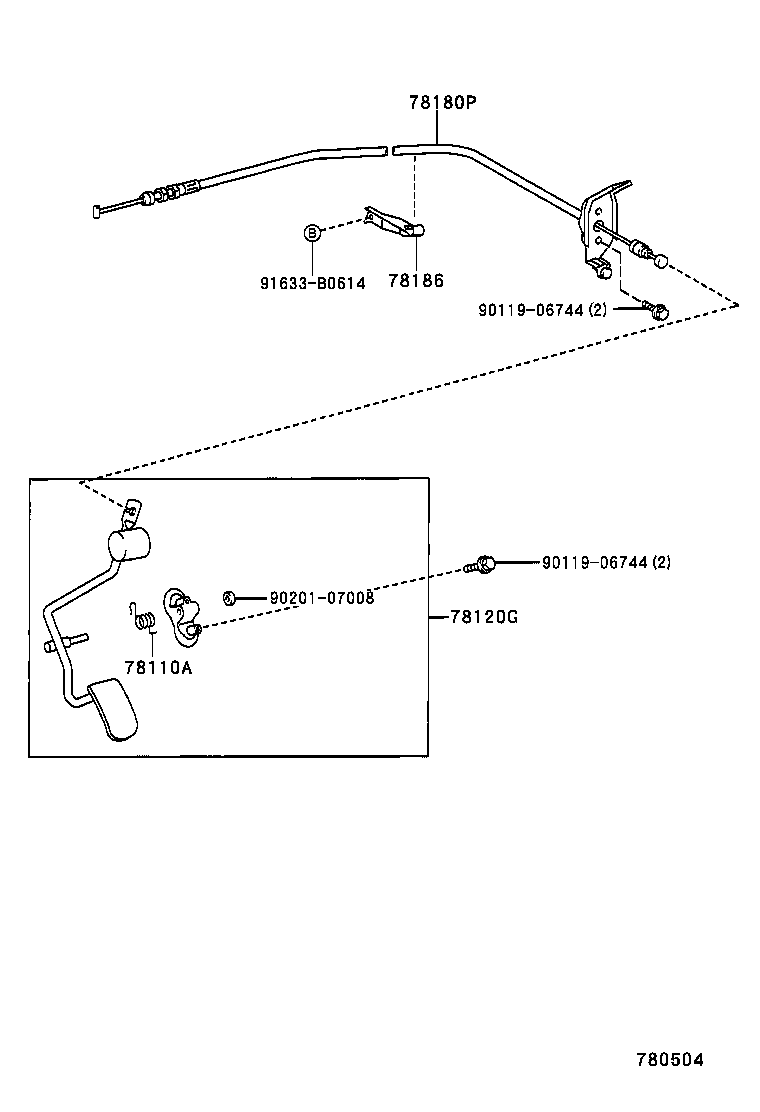 78180P

B

91633-B0614

78186

90119-06744 (2)

90119-06744 (2)

90201-07008

78120G

78110A

780504