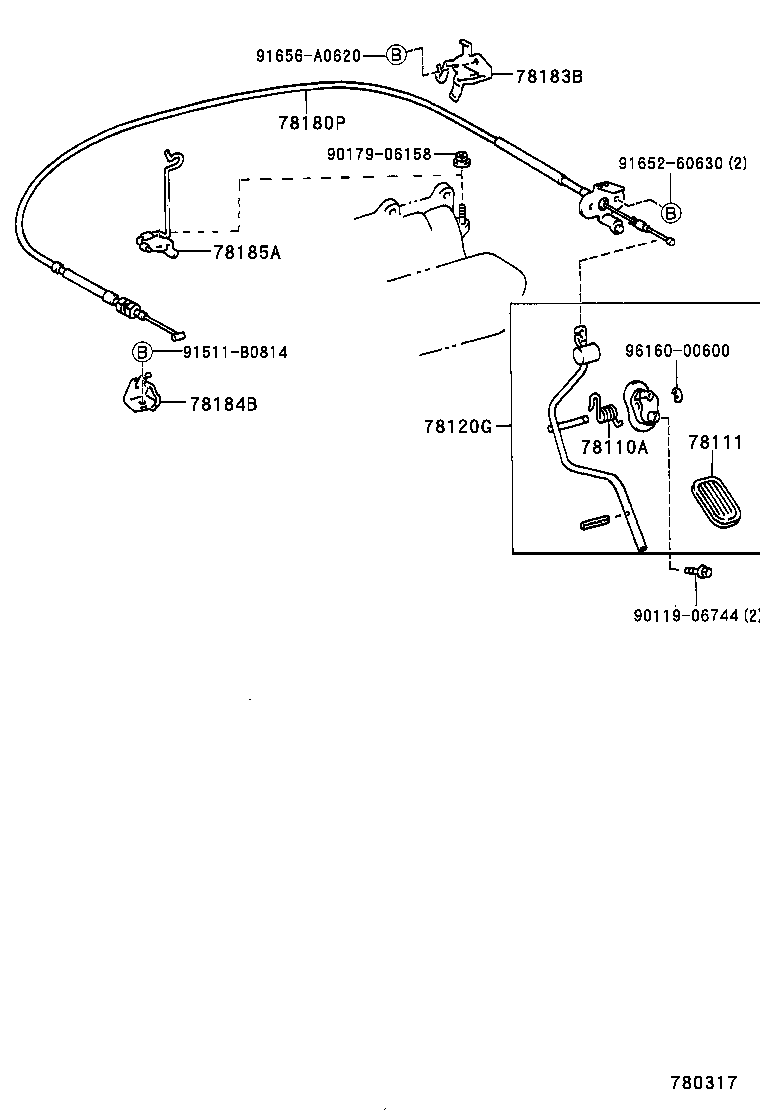 91656-A0620
B
78183B
78180P
90179-06158
91652-60630 (2)
B
78185A
B
91511-B0814
78184B
96160-00600
78120G
78110A
78111
90119-06744 (2)
780317