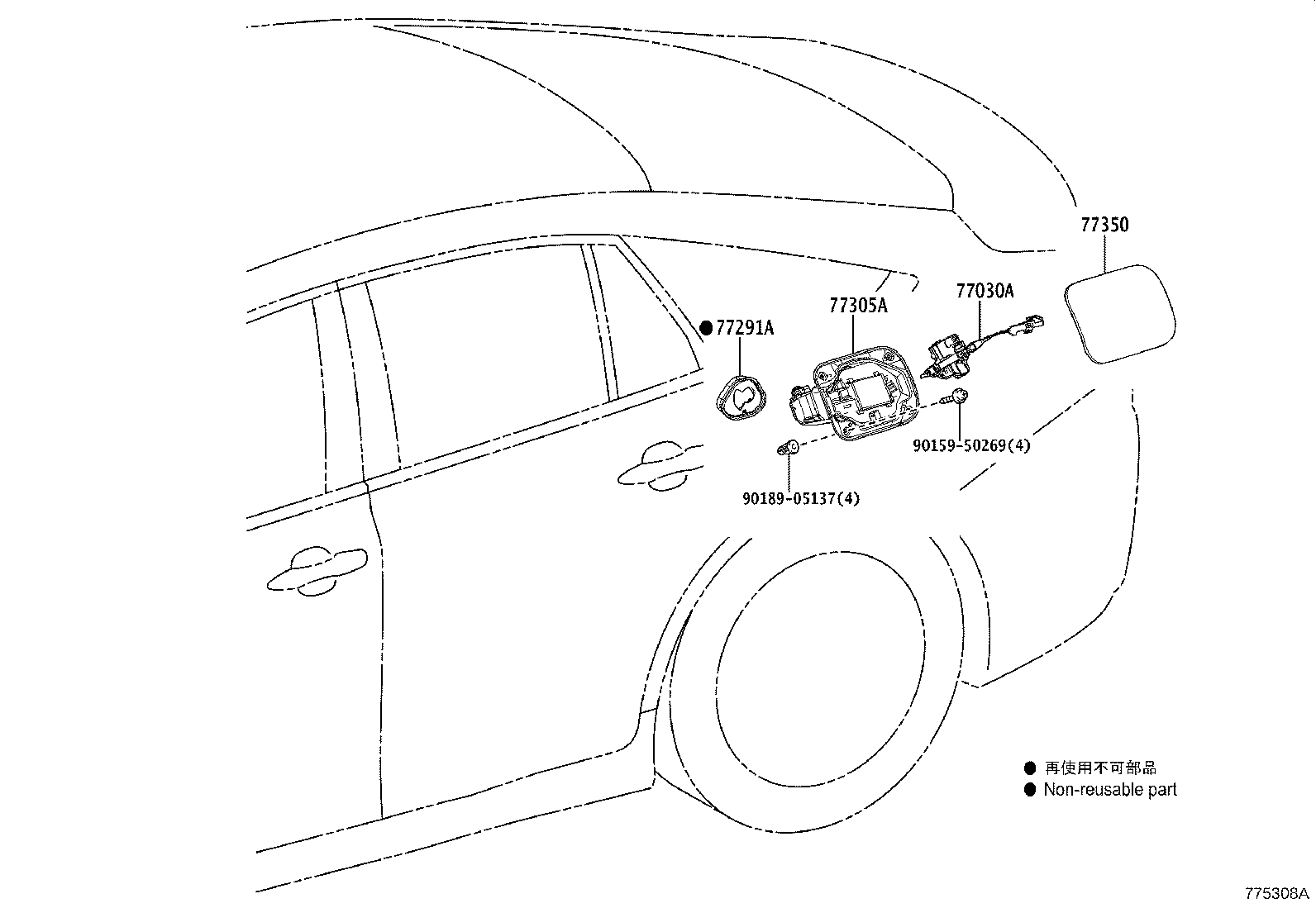 77350

77030A

77305A

●77291A

90159-50269(4)

90189-05137(4)

● 再使用不可部品
● Non-reusable part

775308A