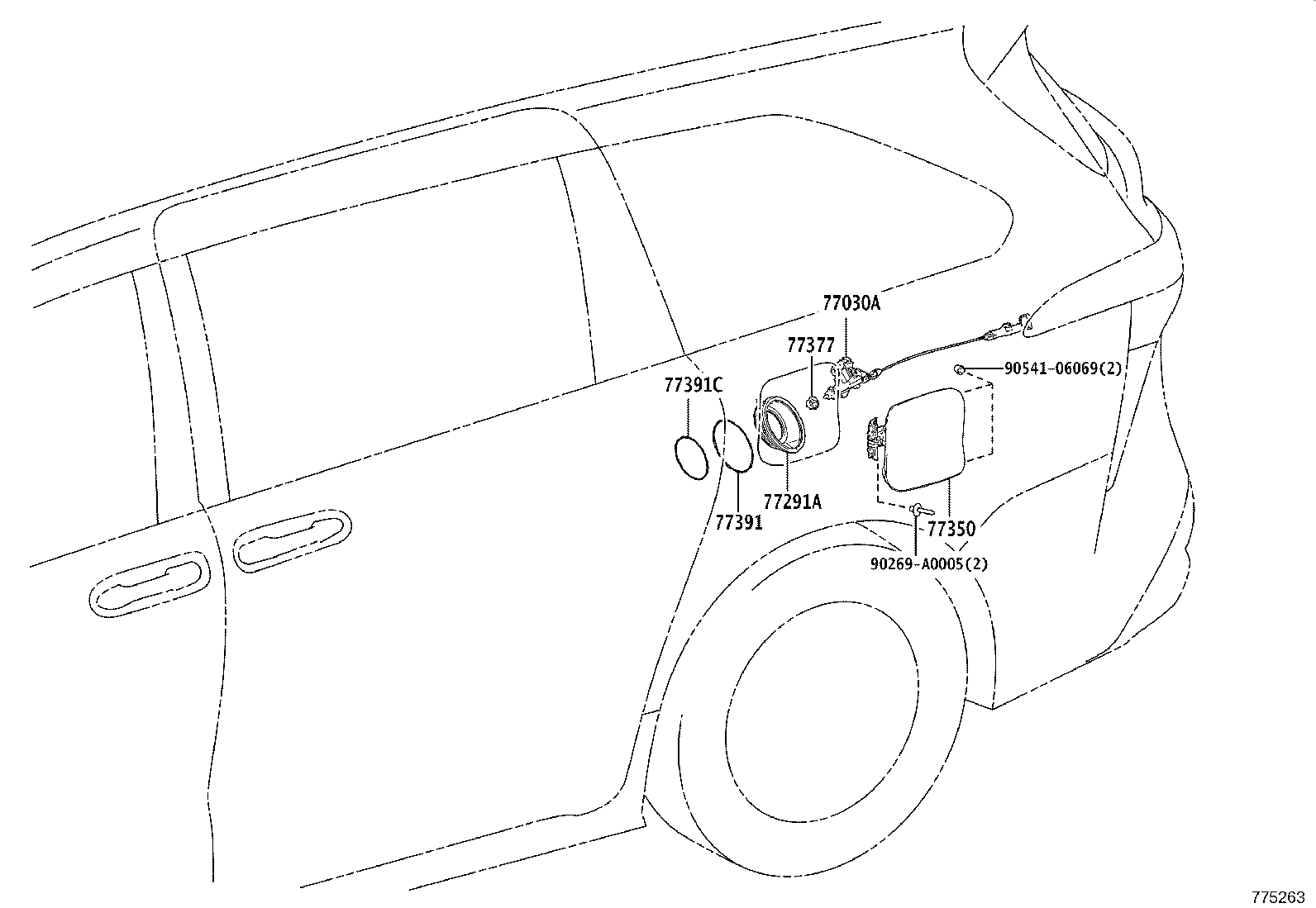 77030A
77377
90541-06069(2)
77391C
77291A
77391
77350
90269-A0005(2)
775263