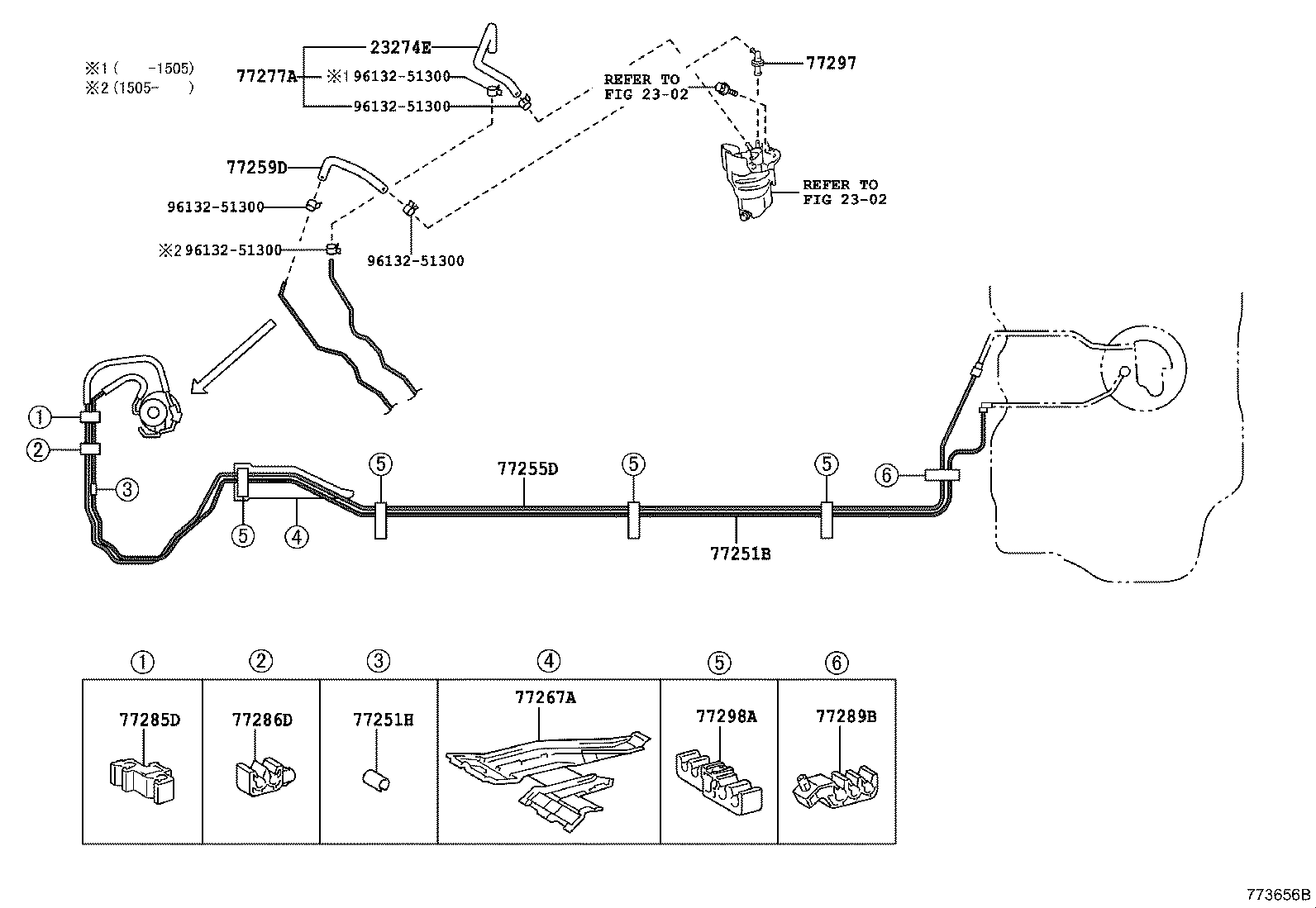 ※1 (　　-1505)
※2 (1505-　　)

23274E
77277A
※1 96132-51300
96132-51300
77297
REFER TO FIG 23-02
REFER TO FIG 23-02
77259D
96132-51300
※2 96132-51300
96132-51300

①
②
③
⑤
④
⑤
77255D
⑤
⑤
⑥
77251B

| ① | ② | ③ | ④ | ⑤ | ⑥ |
|---|---|---|---|---|---|
| 77285D | 77286D | 77251H | 77267A | 77298A | 77289B |

773656B