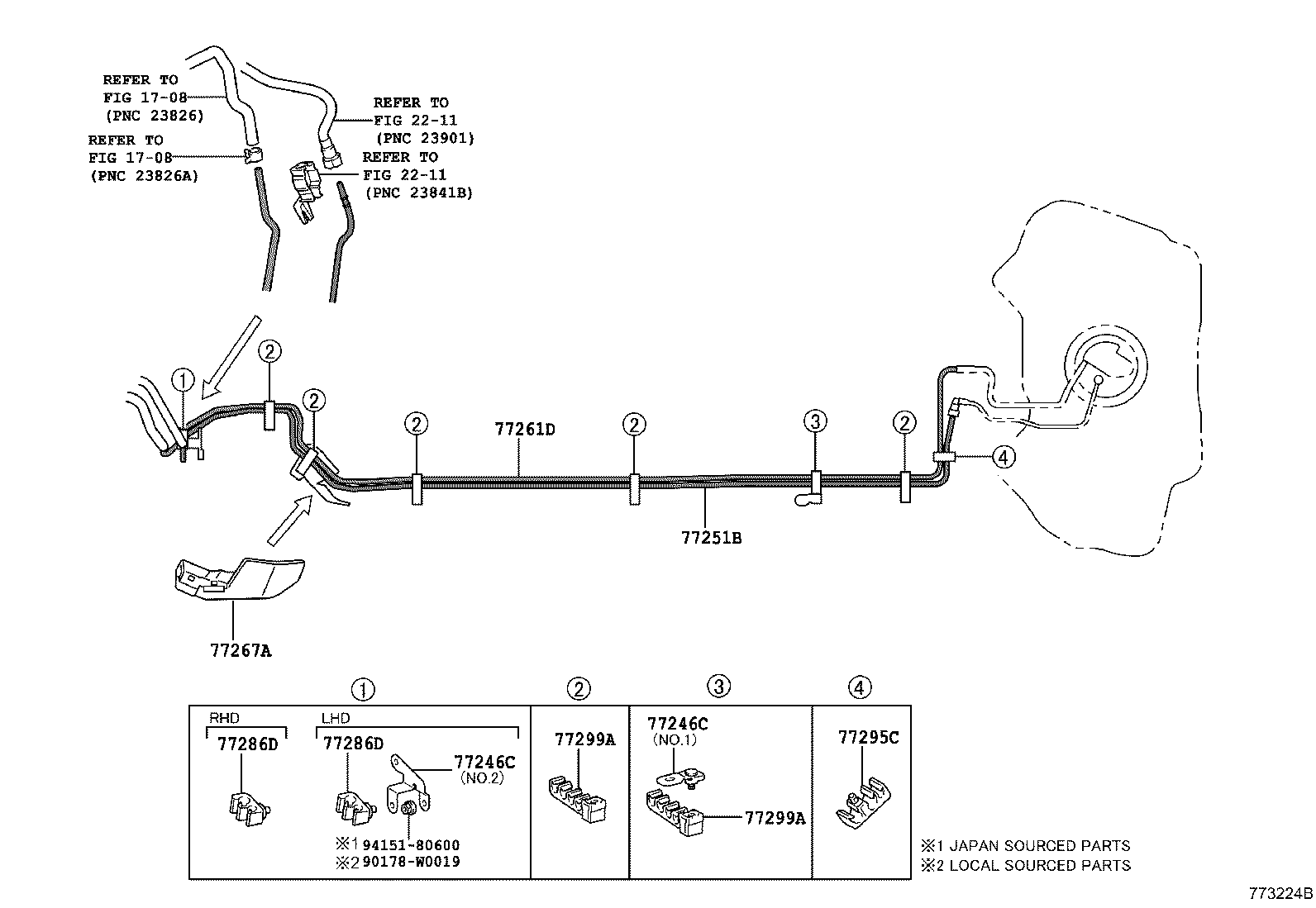 REFER TO
FIG 17-08
(PNC 23826)

REFER TO
FIG 17-08
(PNC 23826A)

REFER TO
FIG 22-11
(PNC 23901)

REFER TO
FIG 22-11
(PNC 23841B)

①
②
②
②
77261D
②
③
②
④
77251B
77267A

①
②
③
④

RHD
77286D

LHD
77286D
77246C
(NO.2)
※1 94151-80600
※2 90178-W0019

77299A

77246C
(NO.1)
77299A

77295C

※1 JAPAN SOURCED PARTS
※2 LOCAL SOURCED PARTS

773224B