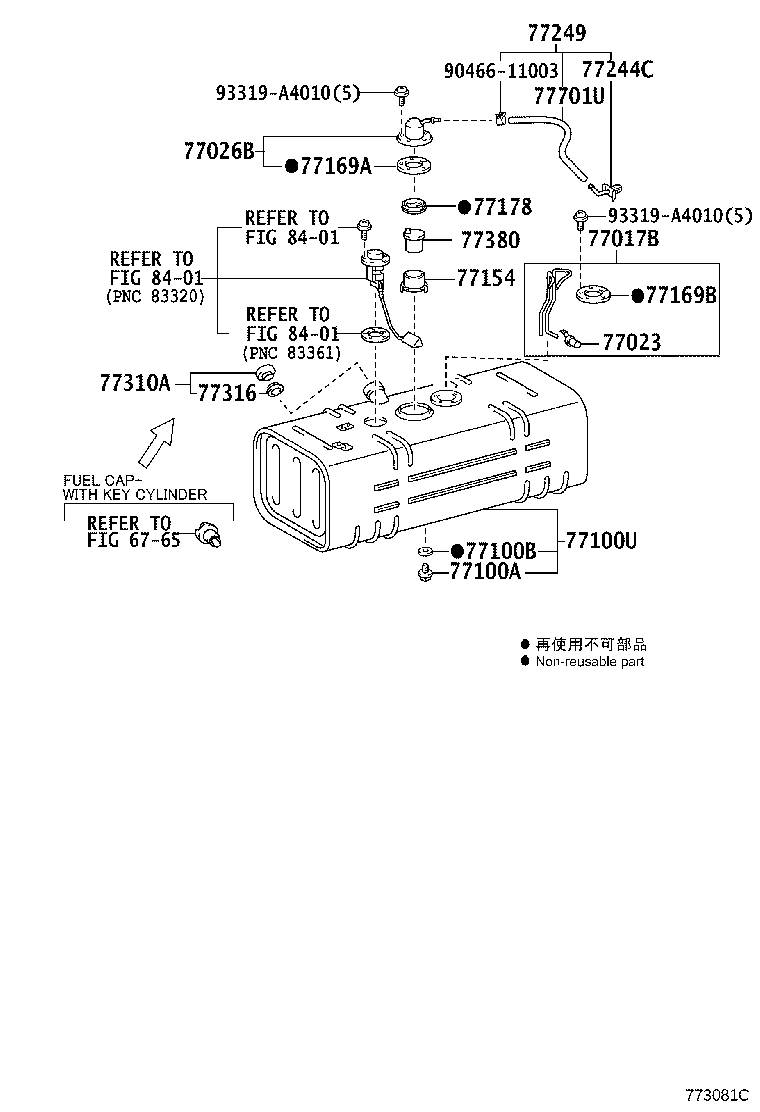 77249
90466-11003
77244C
93319-A4010(5)
77701U
77026B
●77169A
●77178
93319-A4010(5)
REFER TO
FIG 84-01
77380
77017B
REFER TO
FIG 84-01
(PNC 83320)
77154
●77169B
REFER TO
FIG 84-01
(PNC 83361)
77023
77310A
77316
FUEL CAP-
WITH KEY CYLINDER
REFER TO
FIG 67-65
●77100B
77100U
77100A
● 再使用不可部品
● Non-reusable part
773081C