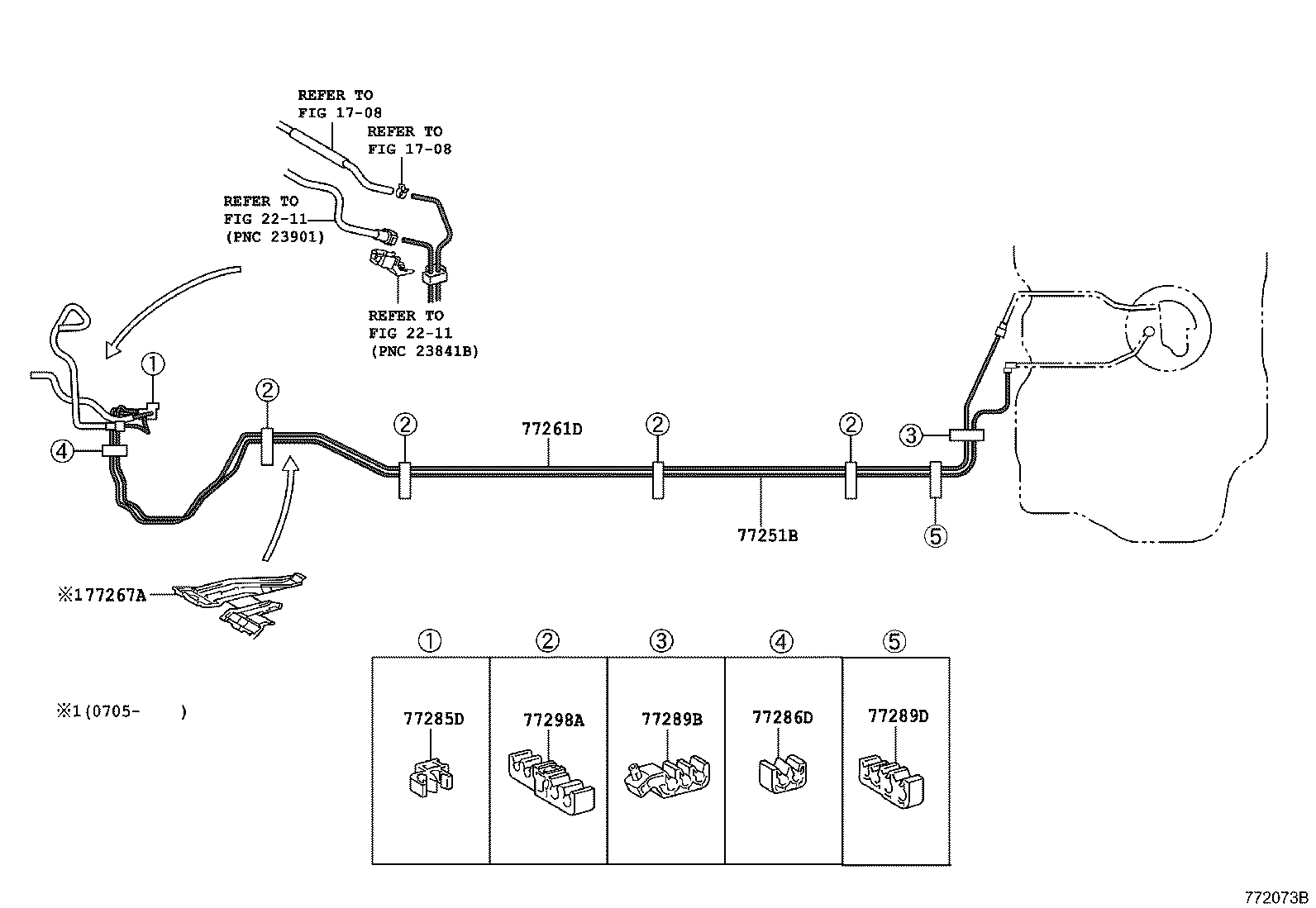 REFER TO
FIG 17-08

REFER TO
FIG 17-08

REFER TO
FIG 22-11
(PNC 23901)

REFER TO
FIG 22-11
(PNC 23841B)

①
②
④
②
77261D
②
②
③
77251B
⑤

※177267A

※1(0705-      )

| ① | ② | ③ | ④ | ⑤ |
|---|---|---|---|---|
| 77285D | 77298A | 77289B | 77286D | 77289D |

772073B