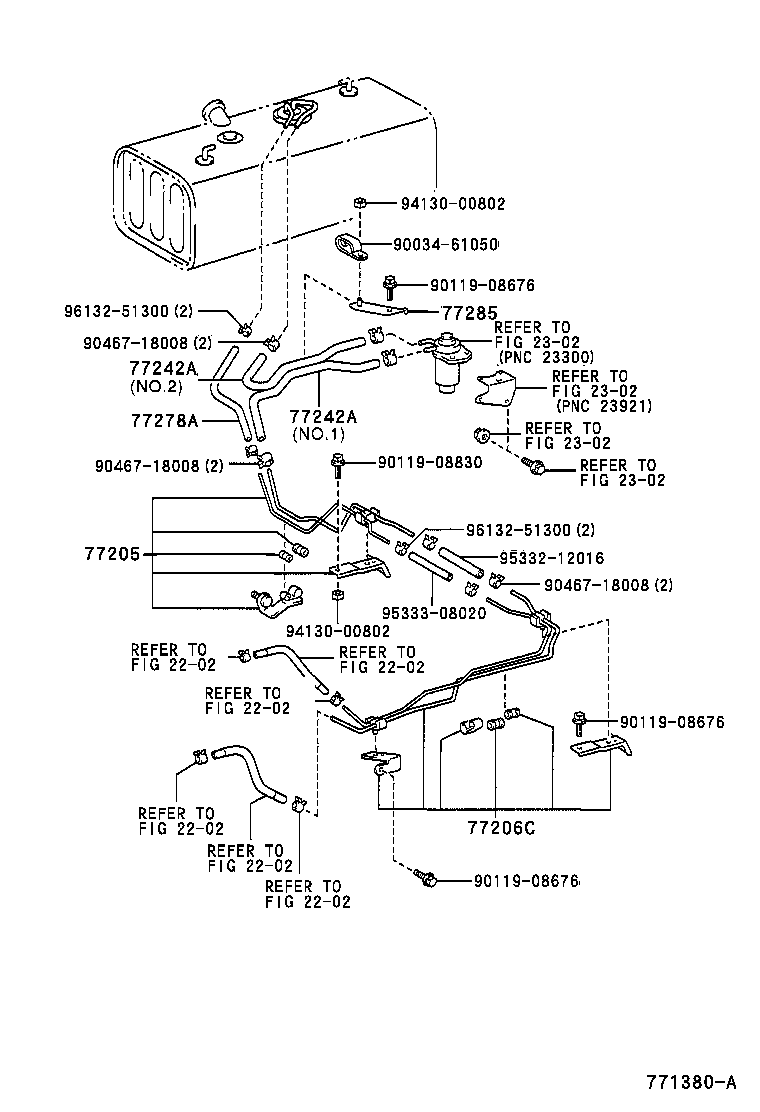 94130-00802
90034-61050
90119-08676
96132-51300 (2)
77285
90467-18008 (2)
REFER TO FIG 23-02 (PNC 23300)
77242A (NO.2)
REFER TO FIG 23-02 (PNC 23921)
77278A
77242A (NO.1)
REFER TO FIG 23-02
90467-18008 (2)
90119-08830
REFER TO FIG 23-02
96132-51300 (2)
77205
95332-12016
90467-18008 (2)
95333-08020
94130-00802
REFER TO FIG 22-02
REFER TO FIG 22-02
REFER TO FIG 22-02
90119-08676
REFER TO FIG 22-02
77206C
REFER TO FIG 22-02
REFER TO FIG 22-02
90119-08676
771380-A