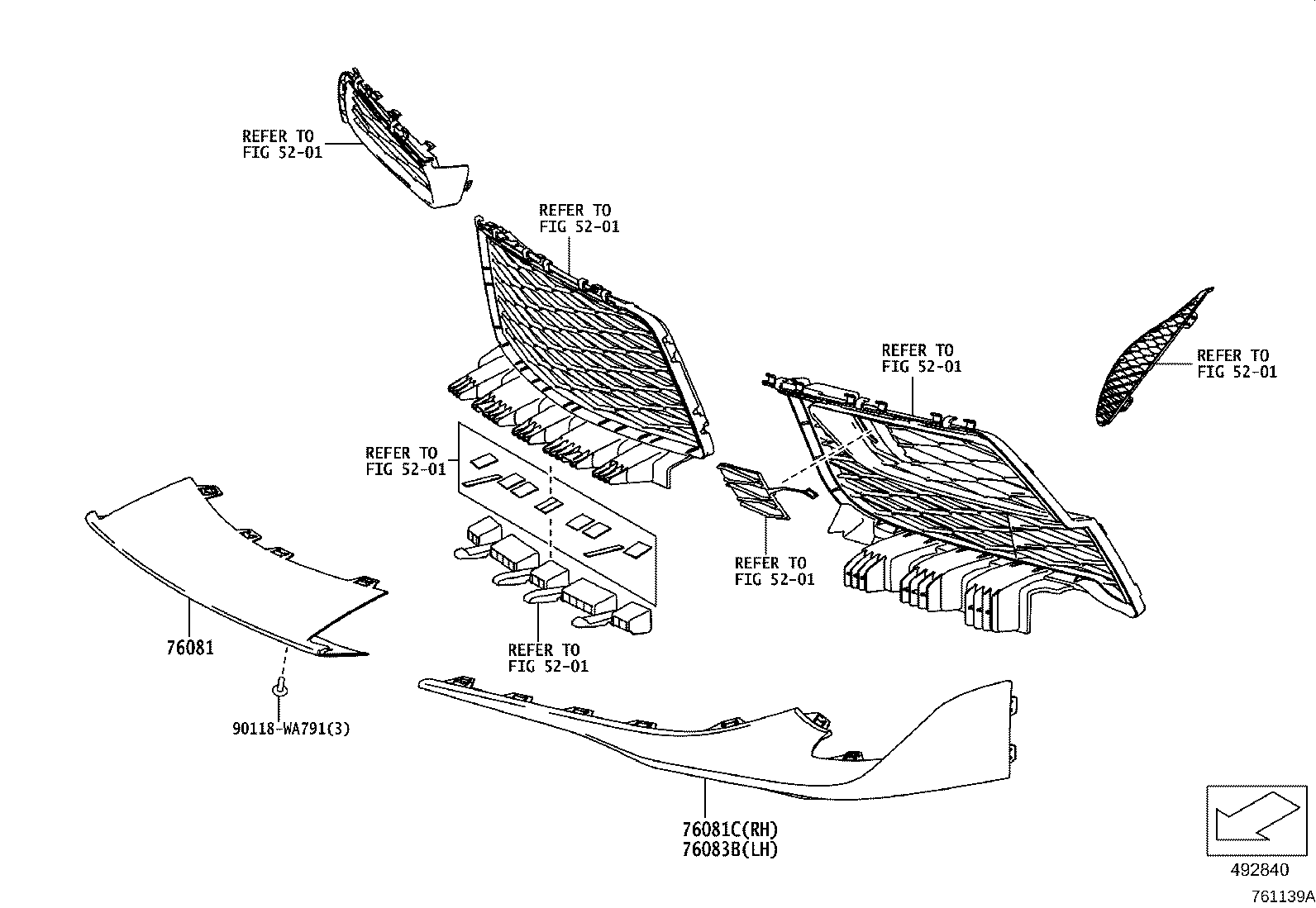 REFER TO
FIG 52-01

REFER TO
FIG 52-01

REFER TO
FIG 52-01

REFER TO
FIG 52-01

REFER TO
FIG 52-01

REFER TO
FIG 52-01

REFER TO
FIG 52-01

76081

90118-WA791(3)

76081C(RH)
76083B(LH)

492840

761139A