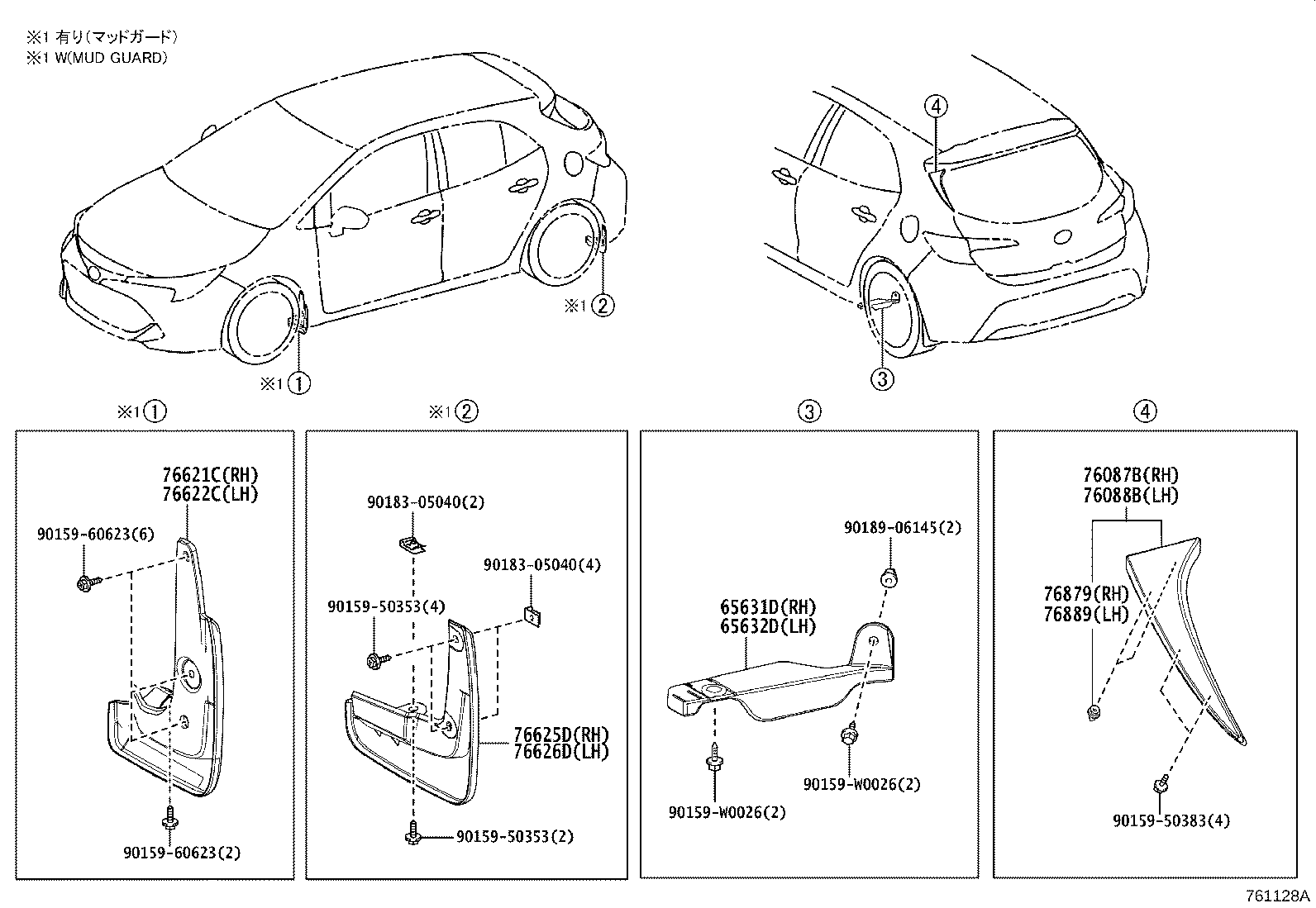 ※1 有り(マッドガード)
※1 W(MUD GUARD)

④

※1 ②

※1 ①

③

※1 ①

76621C(RH)
76622C(LH)
90159-60623(6)
90159-60623(2)

※1 ②

90183-05040(2)
90183-05040(4)
90159-50353(4)
76625D(RH)
76626D(LH)
90159-50353(2)

③

90189-06145(2)
65631D(RH)
65632D(LH)
90159-W0026(2)
90159-W0026(2)

④

76087B(RH)
76088B(LH)
76879(RH)
76889(LH)
90159-50383(4)

761128A