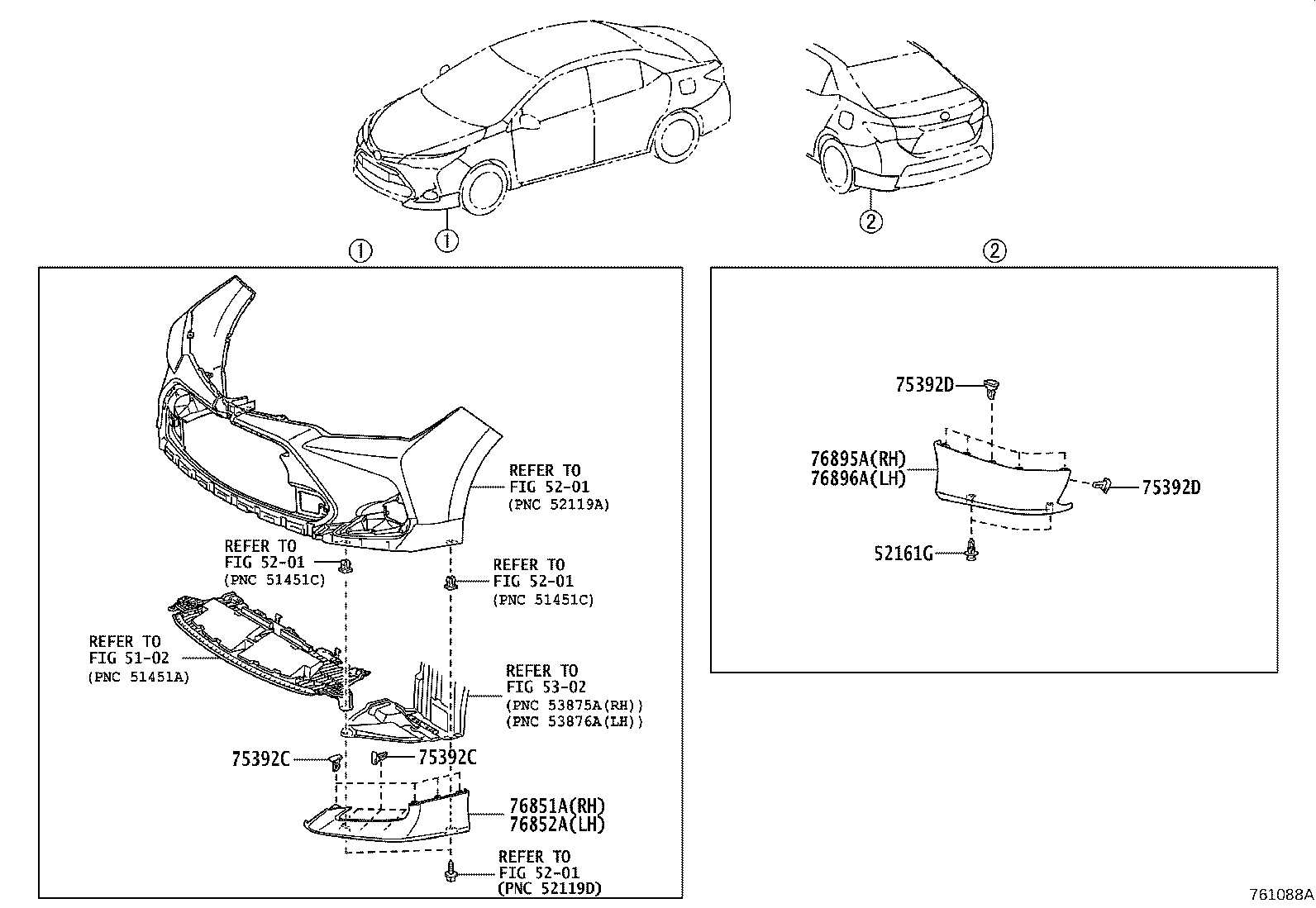 ①

②

①

②

REFER TO
FIG 52-01
(PNC 52119A)

REFER TO
FIG 52-01
(PNC 51451C)

REFER TO
FIG 52-01
(PNC 51451C)

REFER TO
FIG 51-02
(PNC 51451A)

REFER TO
FIG 53-02
(PNC 53875A(RH))
(PNC 53876A(LH))

75392C

75392C

76851A(RH)
76852A(LH)

REFER TO
FIG 52-01
(PNC 52119D)

75392D

76895A(RH)
76896A(LH)

75392D

52161G

761088A