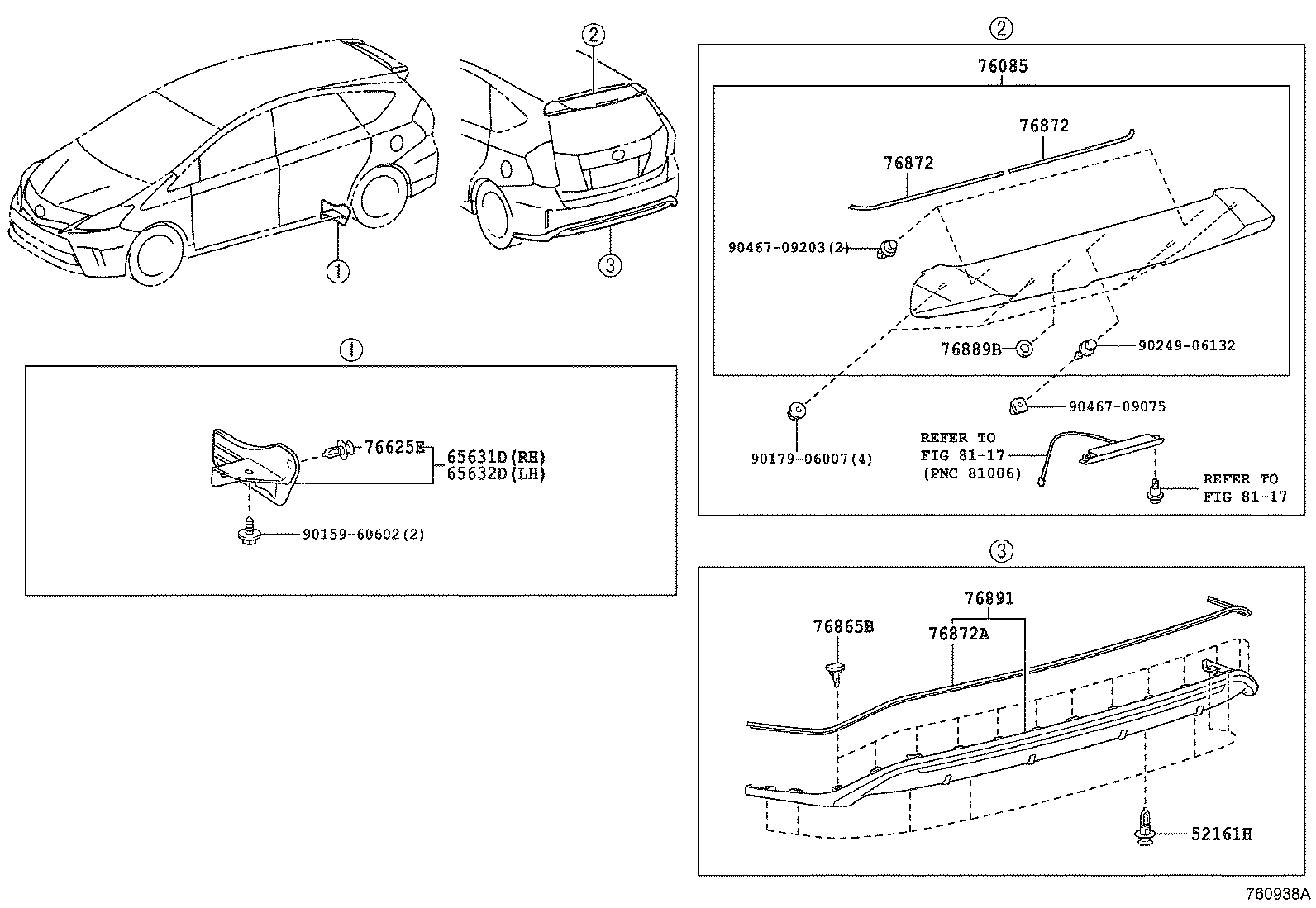 ②

①

③

①

76625E

65631D(RH)
65632D(LH)

90159-60602(2)

②

76085

76872

76872

90467-09203(2)

76889B

90249-06132

90467-09075

90179-06007(4)

REFER TO
FIG 81-17
(PNC 81006)

REFER TO
FIG 81-17

③

76891

76865B

76872A

52161H

760938A