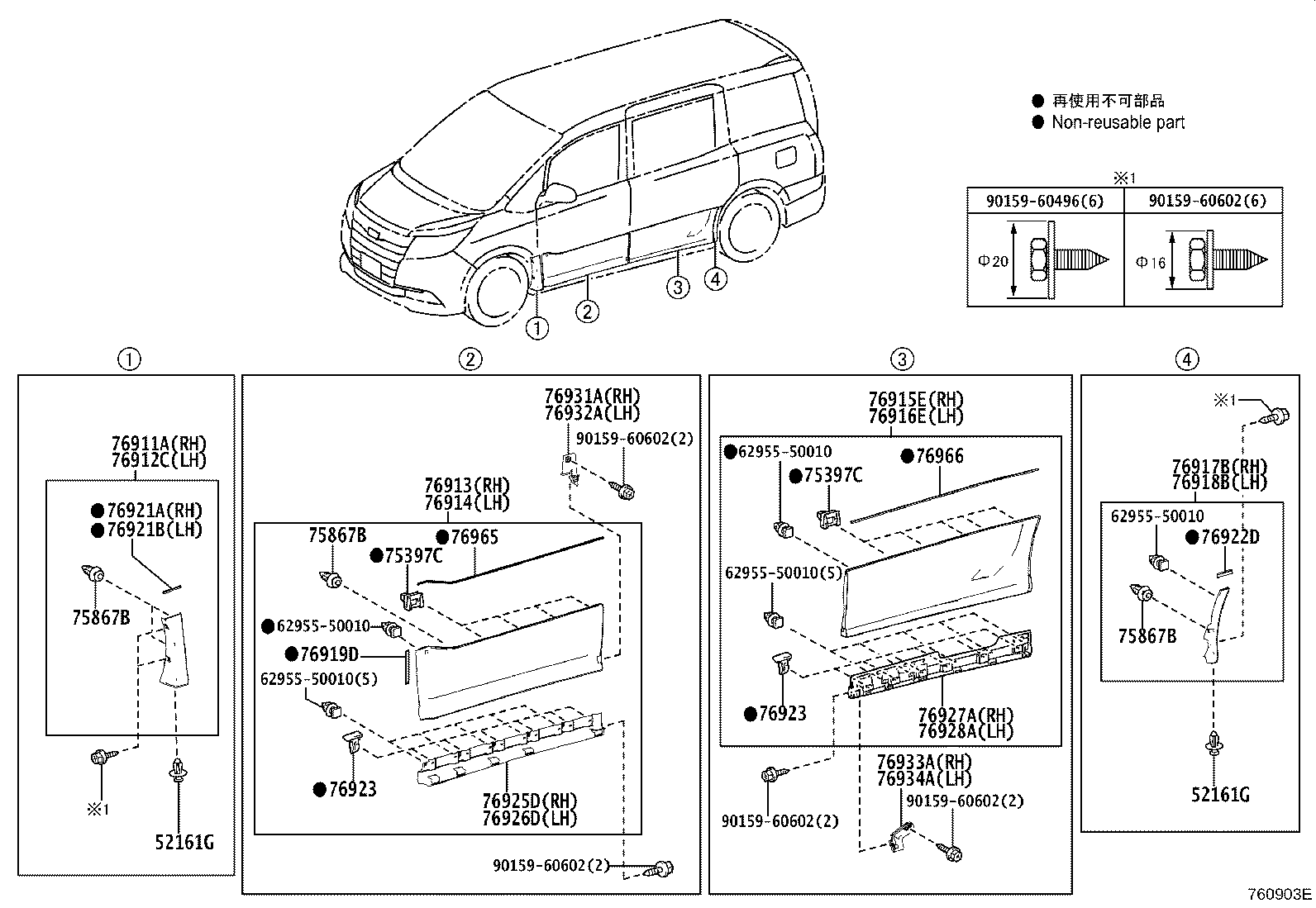 ● 再使用不可部品
● Non-reusable part

※1

| 90159-60496(6) | 90159-60602(6) |
|---|---|
| Φ20 | Φ16 |

① ② ③ ④

①
76911A(RH)
76912C(LH)
●76921A(RH)
●76921B(LH)
75867B
※1
52161G

②
76931A(RH)
76932A(LH)
90159-60602(2)
76913(RH)
76914(LH)
75867B
●75397C
●76965
●62955-50010
●76919D
62955-50010(5)
●76923
76925D(RH)
76926D(LH)
90159-60602(2)

③
76915E(RH)
76916E(LH)
●62955-50010
●75397C
●76966
62955-50010(5)
●76923
76927A(RH)
76928A(LH)
76933A(RH)
76934A(LH)
90159-60602(2)
90159-60602(2)

④
※1
76917B(RH)
76918B(LH)
62955-50010
●76922D
75867B
52161G

760903E