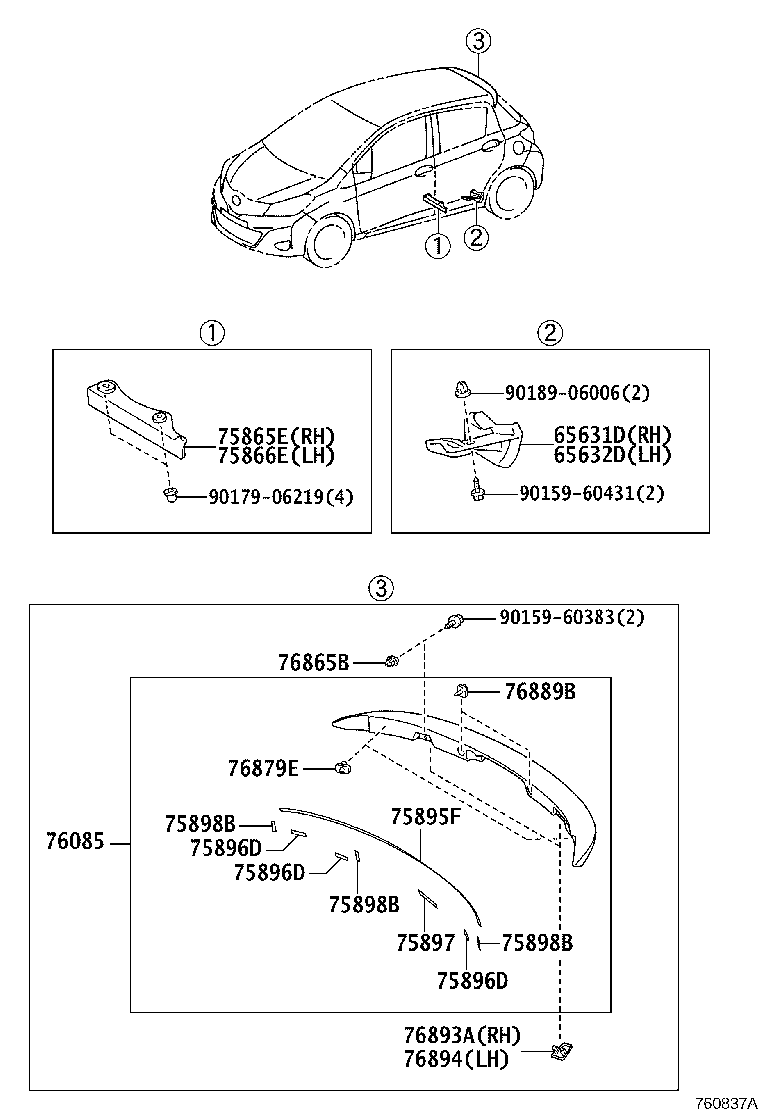 3
1
2

1
75865E(RH)
75866E(LH)
90179-06219(4)

2
90189-06006(2)
65631D(RH)
65632D(LH)
90159-60431(2)

3
90159-60383(2)
76865B
76889B
76879E
76085
75898B
75896D
75896D
75895F
75898B
75897
75898B
75896D
76893A(RH)
76894(LH)
760837A