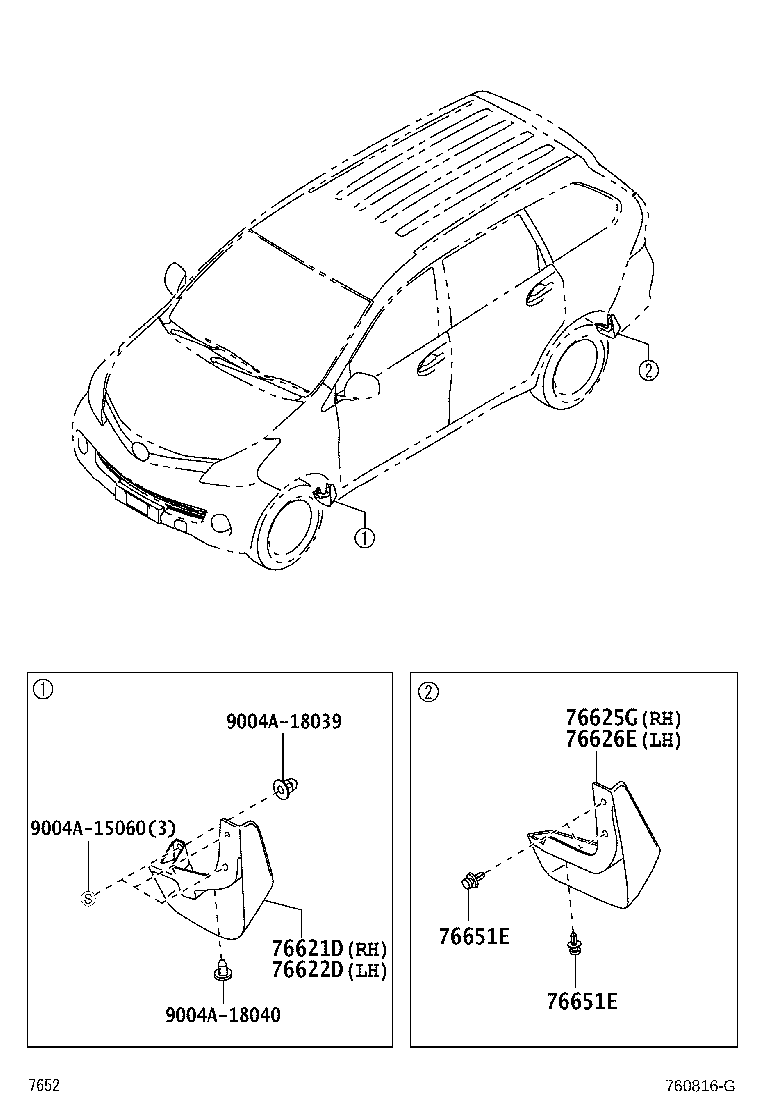 ②
①
①
9004A-18039
9004A-15060(3)
76621D(RH)
76622D(LH)
9004A-18040
②
76625G(RH)
76626E(LH)
76651E
76651E
7652
760816-G