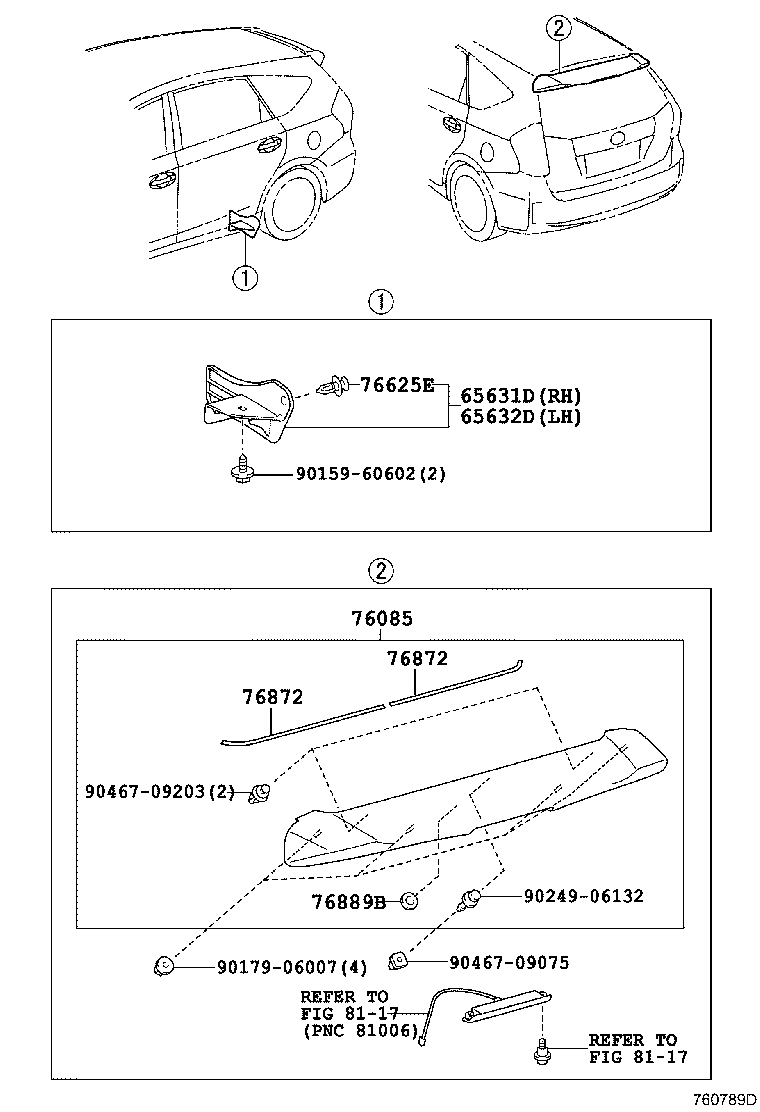 2

1

1

76625E

65631D(RH)

65632D(LH)

90159-60602(2)

2

76085

76872

76872

90467-09203(2)

76889B

90249-06132

90179-06007(4)

90467-09075

REFER TO FIG 81-17 (PNC 81006)

REFER TO FIG 81-17

760789D