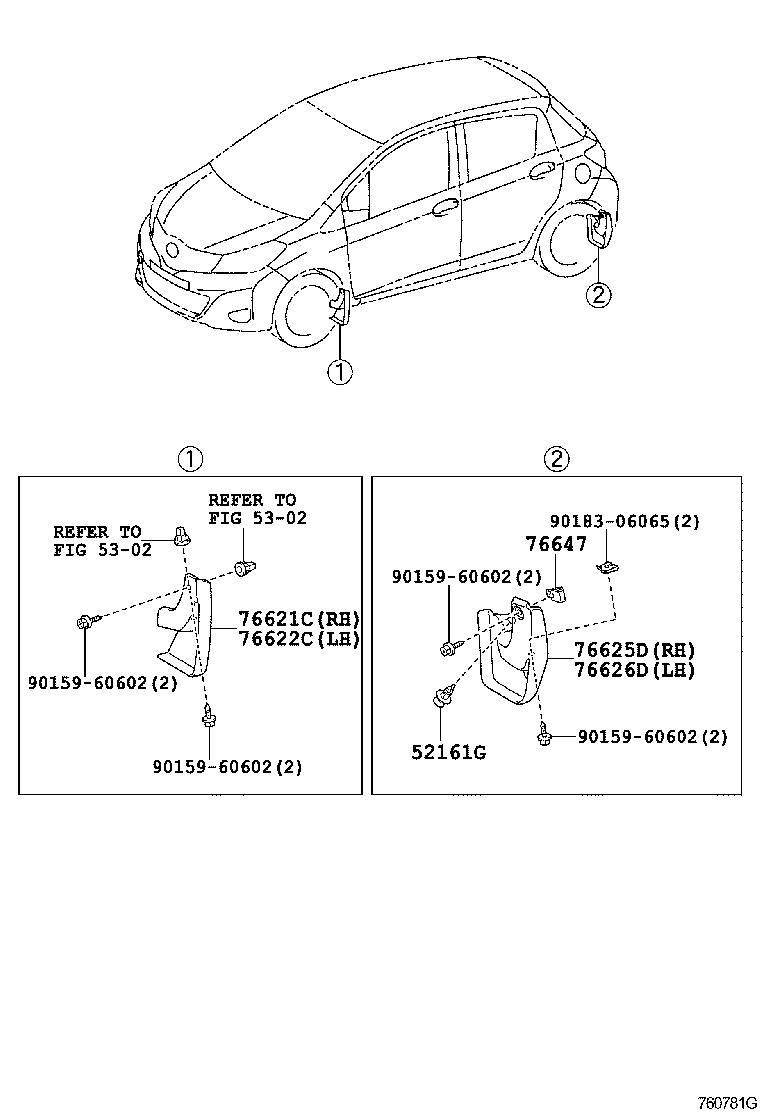 ②

①

①

REFER TO
FIG 53-02

REFER TO
FIG 53-02

76621C(RH)
76622C(LH)

90159-60602(2)

90159-60602(2)

②

90183-06065(2)

76647

90159-60602(2)

76625D(RH)
76626D(LH)

52161G

90159-60602(2)

760781G