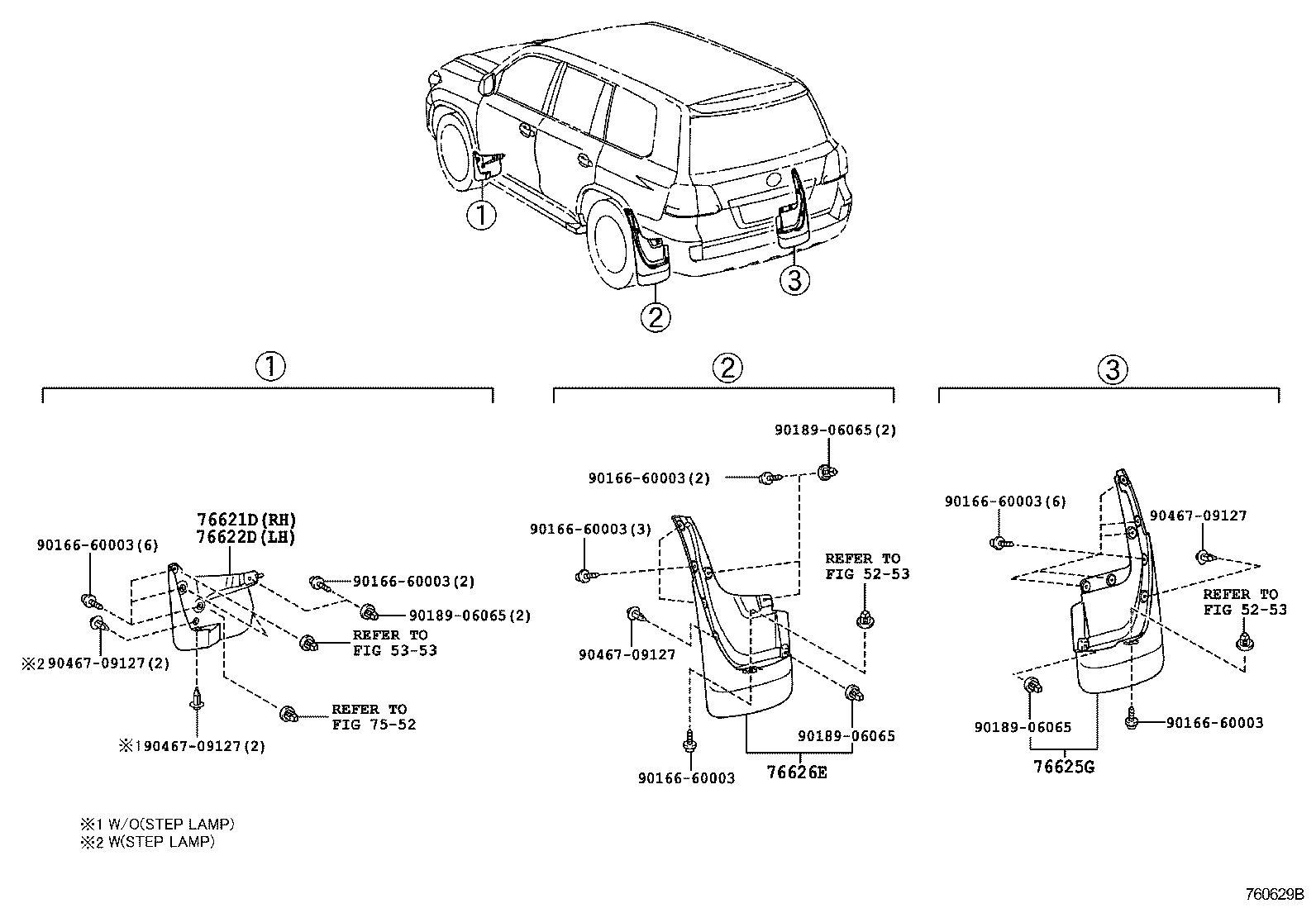 ①

②

③

①

②

③

76621D(RH)
76622D(LH)

90166-60003(6)

90166-60003(2)

90189-06065(2)

REFER TO
FIG 53-53

※2 90467-09127(2)

REFER TO
FIG 75-52

※1 90467-09127(2)

90189-06065(2)

90166-60003(2)

90166-60003(3)

REFER TO
FIG 52-53

90467-09127

90189-06065

90166-60003

76626E

90166-60003(6)

90467-09127

REFER TO
FIG 52-53

90189-06065

90166-60003

76625G

※1 W/O(STEP LAMP)
※2 W(STEP LAMP)

760629B