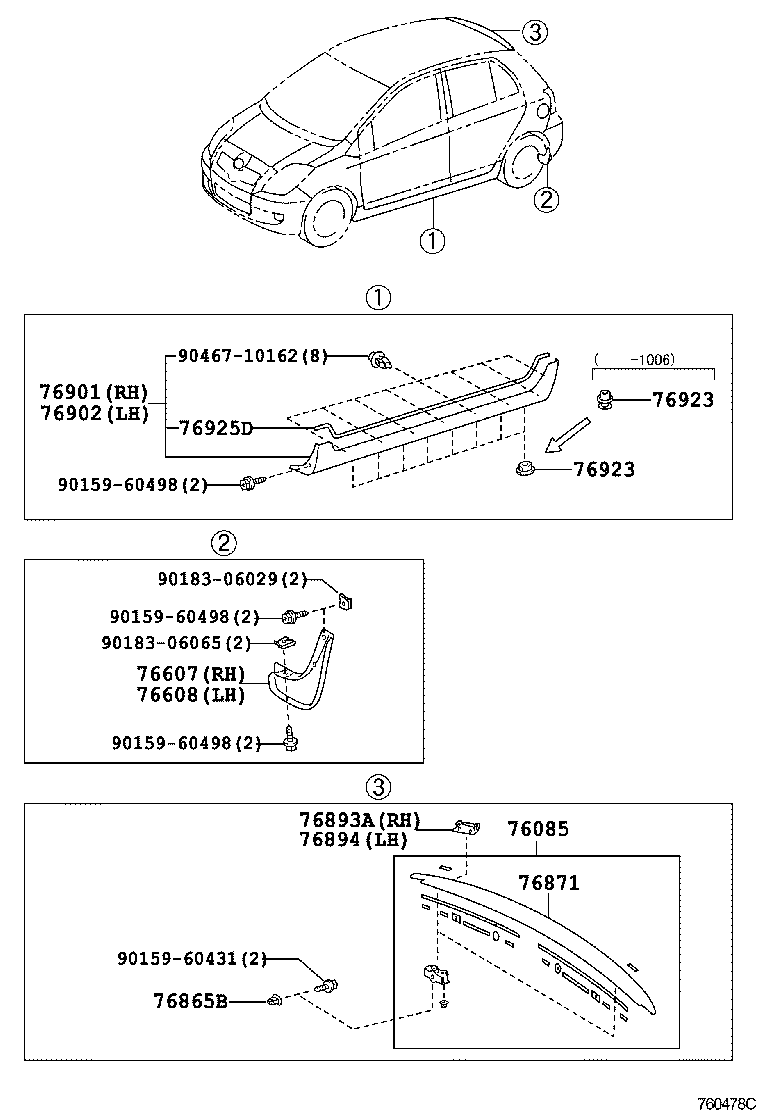 3
2
1

1

90467-10162(8)
76901(RH)
76902(LH)
76925D
90159-60498(2)
( -1006)
76923
76923

2

90183-06029(2)
90159-60498(2)
90183-06065(2)
76607(RH)
76608(LH)
90159-60498(2)

3

76893A(RH)
76894(LH)
76085
76871
90159-60431(2)
76865B

760478C