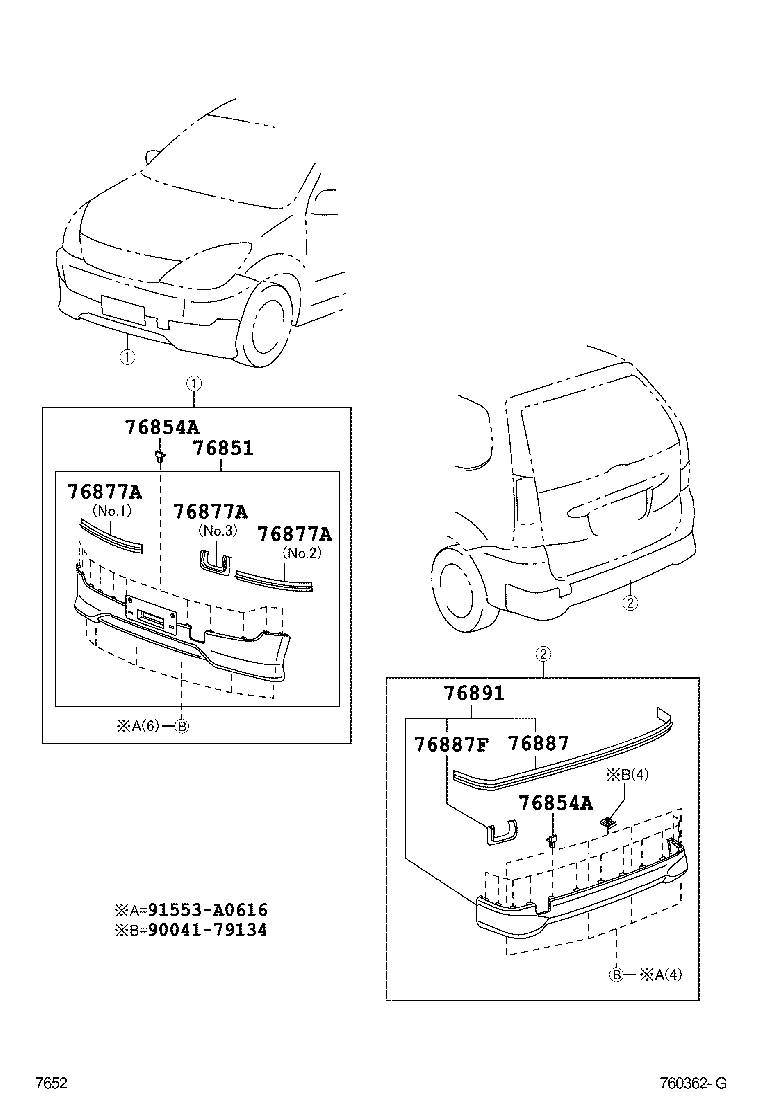 ①

①

76854A

76851

76877A
(No.1)

76877A
(No.3)

76877A
(No.2)

※A(6)—Ⓑ

②

②

76891

76887F

76887

※B(4)

76854A

Ⓑ—※A(4)

※A=91553-A0616
※B=90041-79134

7652

760362- G