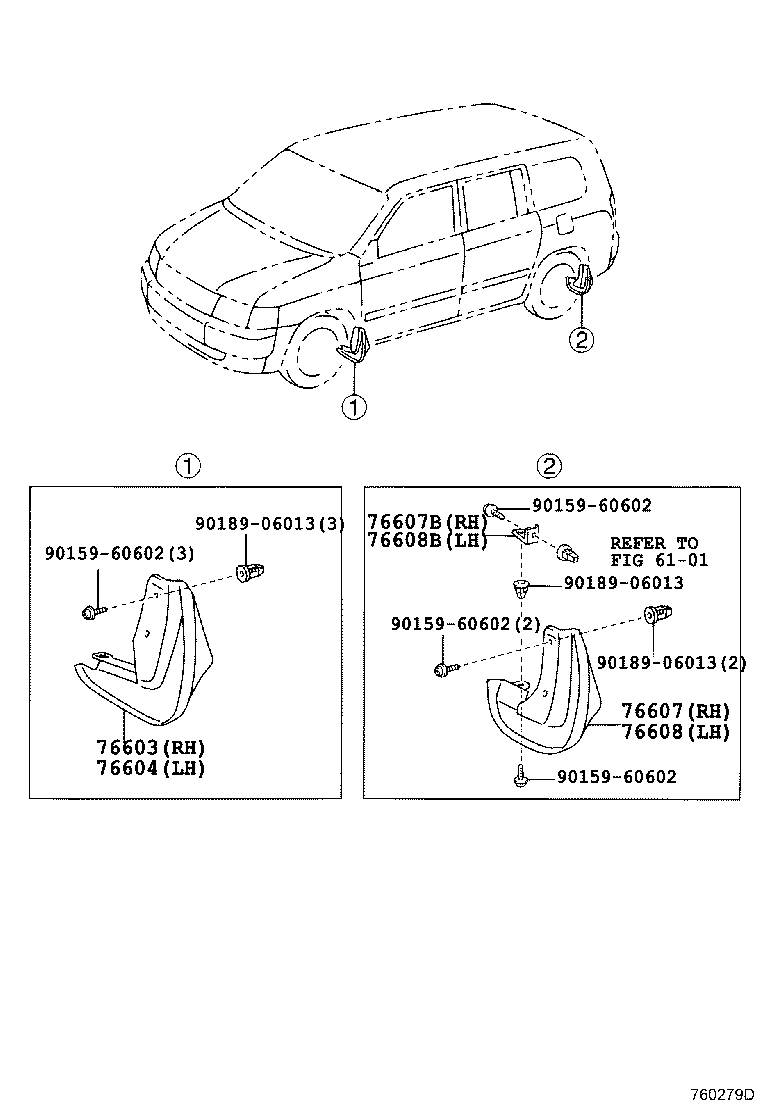 ②
①

①
90189-06013(3)
90159-60602(3)
76603(RH)
76604(LH)

②
90159-60602
76607B(RH)
76608B(LH)
REFER TO
FIG 61-01
90189-06013
90159-60602(2)
90189-06013(2)
76607(RH)
76608(LH)
90159-60602

760279D