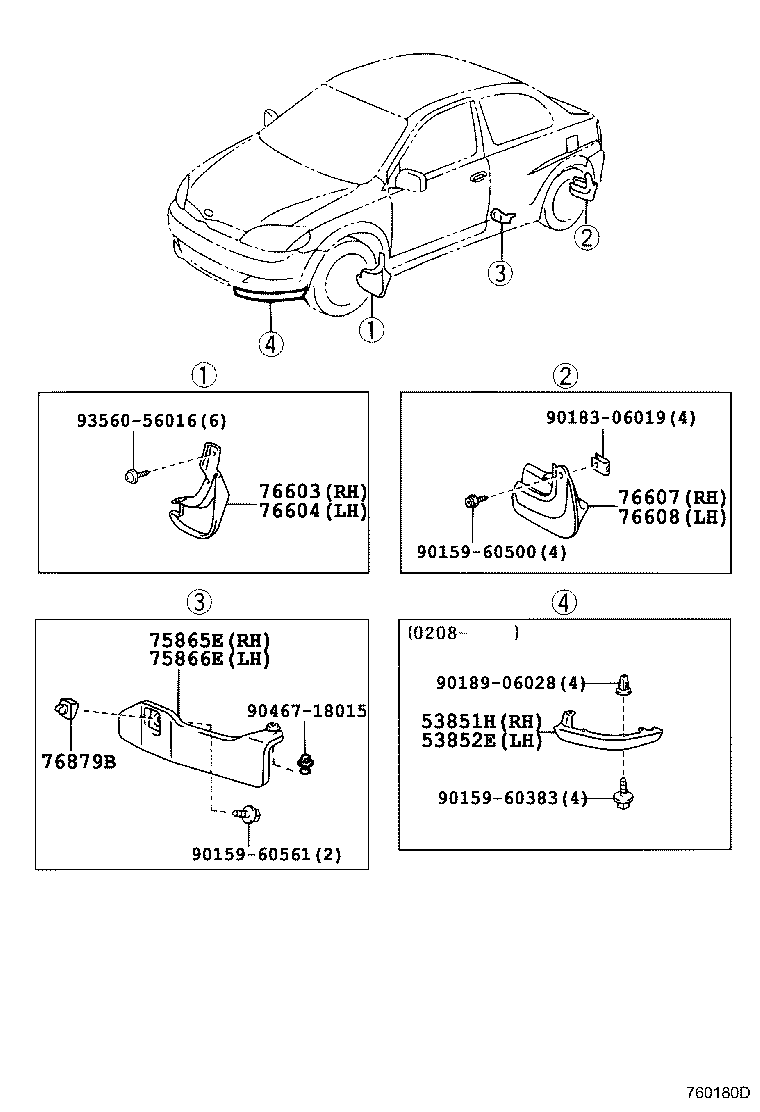 2

3

4

1

①

93560-56016(6)

76603(RH)
76604(LH)

②

90183-06019(4)

76607(RH)
76608(LH)

90159-60500(4)

③

75865E(RH)
75866E(LH)

90467-18015

76879B

90159-60561(2)

④

(0208- )

90189-06028(4)

53851H(RH)
53852E(LH)

90159-60383(4)

760180D