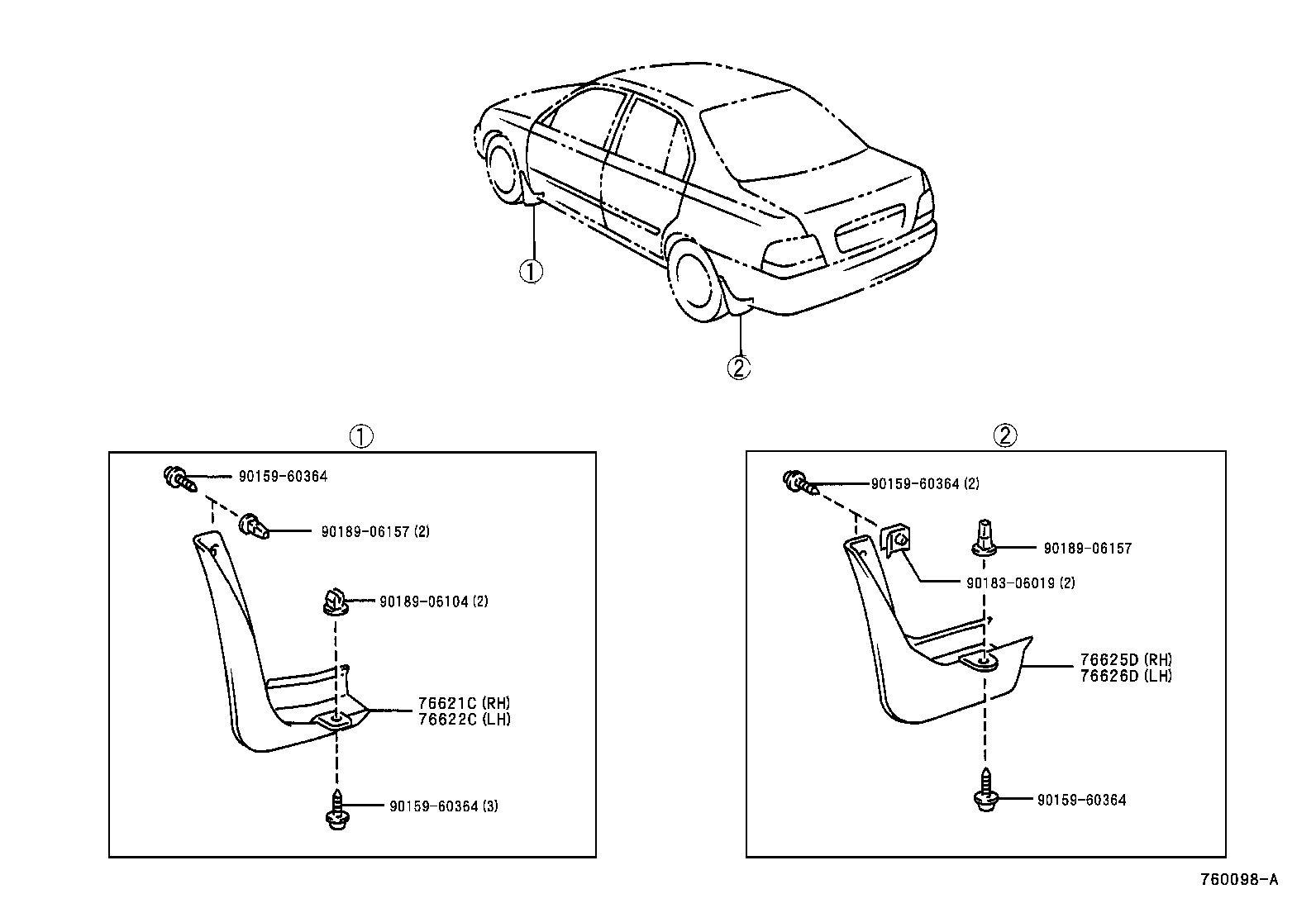 ①

②

①

90159-60364

90189-06157 (2)

90189-06104 (2)

76621C (RH)
76622C (LH)

90159-60364 (3)

②

90159-60364 (2)

90189-06157

90183-06019 (2)

76625D (RH)
76626D (LH)

90159-60364

760098-A