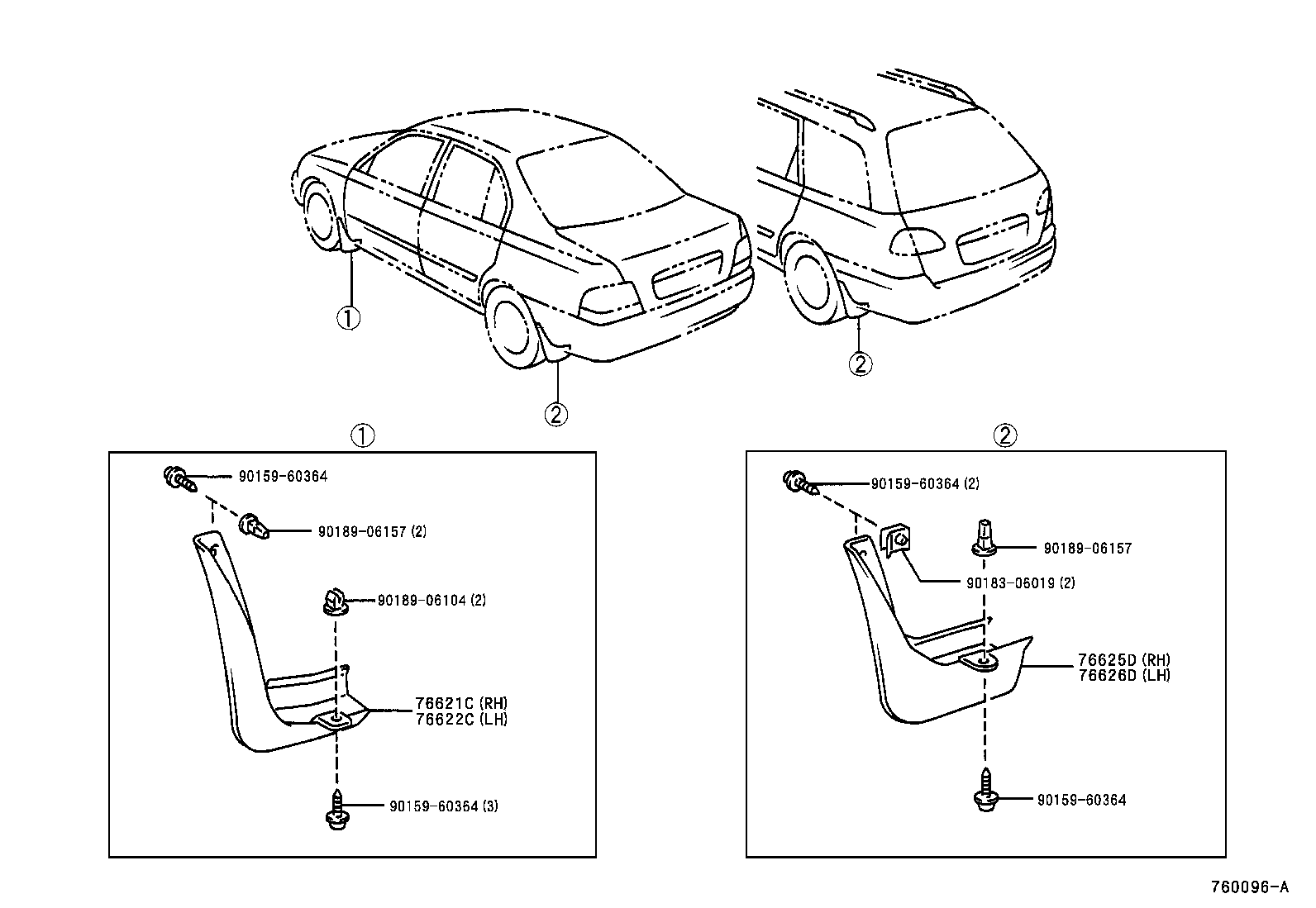 ①

②

②

①

90159-60364

90189-06157 (2)

90189-06104 (2)

76621C (RH)
76622C (LH)

90159-60364 (3)

②

90159-60364 (2)

90189-06157

90183-06019 (2)

76625D (RH)
76626D (LH)

90159-60364

760096-A