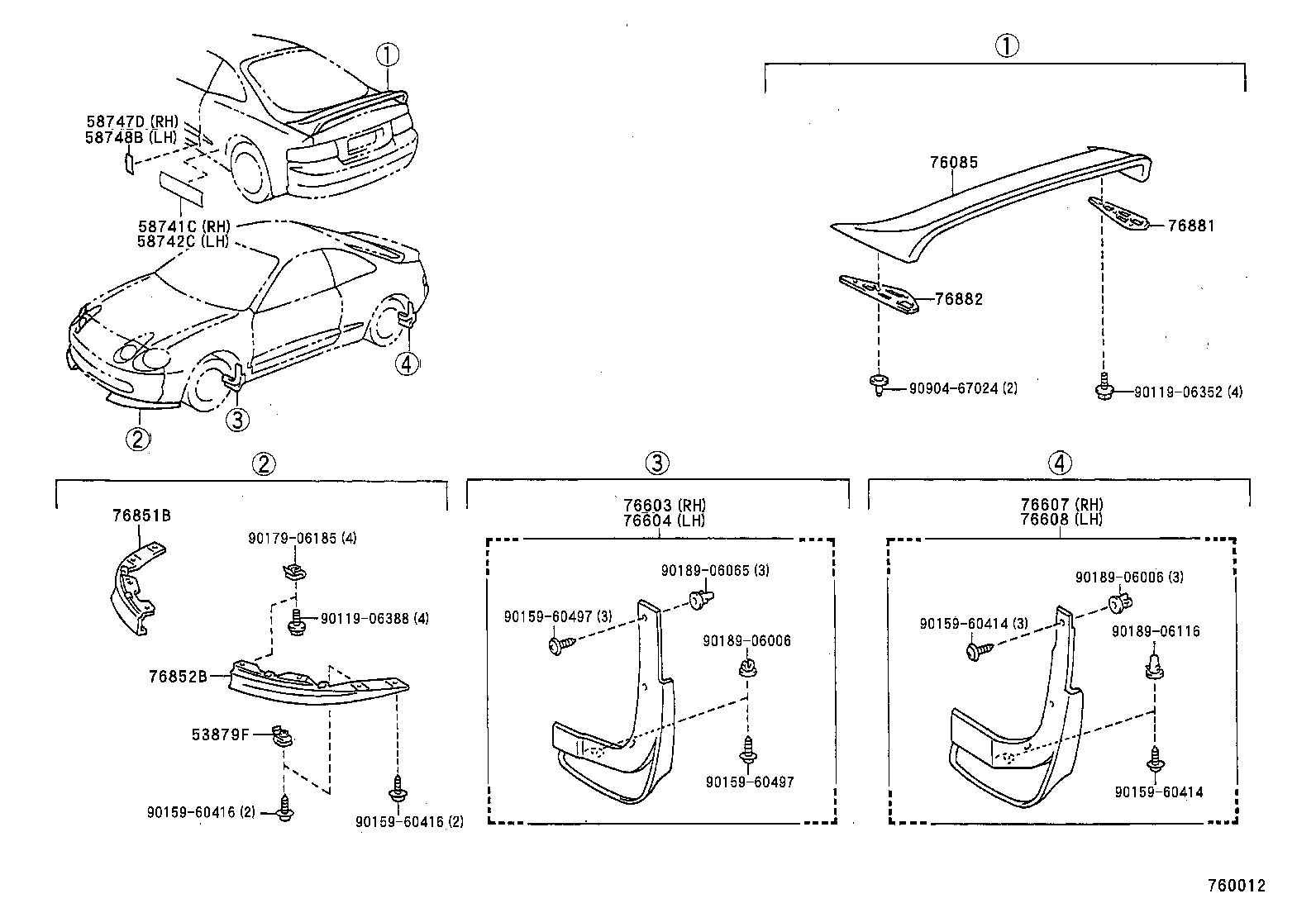 ①
58747D (RH)
58748B (LH)
58741C (RH)
58742C (LH)
④
③
②

①
76085
76881
76882
90904-67024 (2)
90119-06352 (4)

②
76851B
90179-06185 (4)
90119-06388 (4)
76852B
53879F
90159-60416 (2)
90159-60416 (2)

③
76603 (RH)
76604 (LH)
90189-06065 (3)
90159-60497 (3)
90189-06006
90159-60497

④
76607 (RH)
76608 (LH)
90189-06006 (3)
90159-60414 (3)
90189-06116
90159-60414

760012