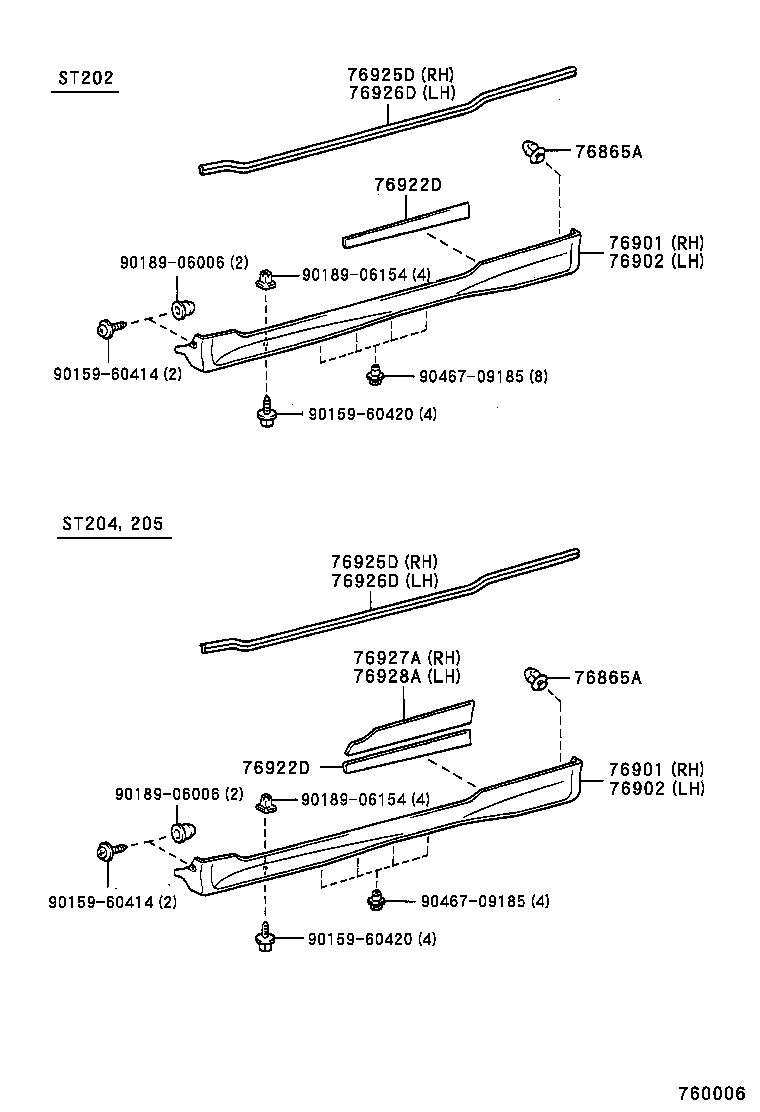 ST202

76925D (RH)
76926D (LH)

76865A

76922D

76901 (RH)
76902 (LH)

90189-06006 (2)

90189-06154 (4)

90159-60414 (2)

90467-09185 (8)

90159-60420 (4)

ST204, 205

76925D (RH)
76926D (LH)

76927A (RH)
76928A (LH)

76865A

76922D

76901 (RH)
76902 (LH)

90189-06006 (2)

90189-06154 (4)

90159-60414 (2)

90467-09185 (4)

90159-60420 (4)

760006