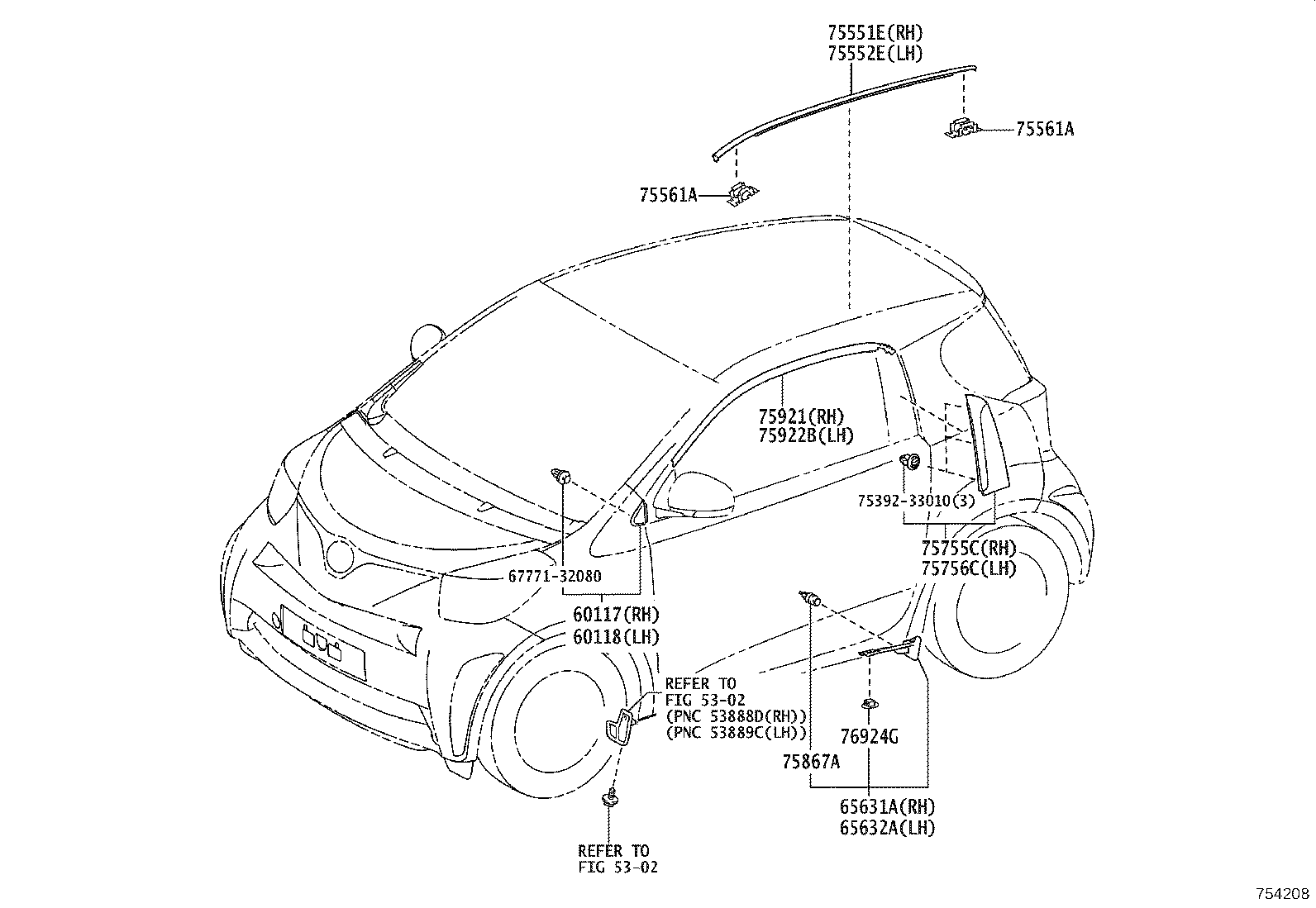 75551E(RH)
75552E(LH)

75561A

75561A

75921(RH)
75922B(LH)

75392-33010(3)

75755C(RH)
75756C(LH)

67771-32080

60117(RH)
60118(LH)

REFER TO
FIG 53-02
(PNC 53888D(RH))
(PNC 53889C(LH))

76924G

75867A

65631A(RH)
65632A(LH)

REFER TO
FIG 53-02

754208