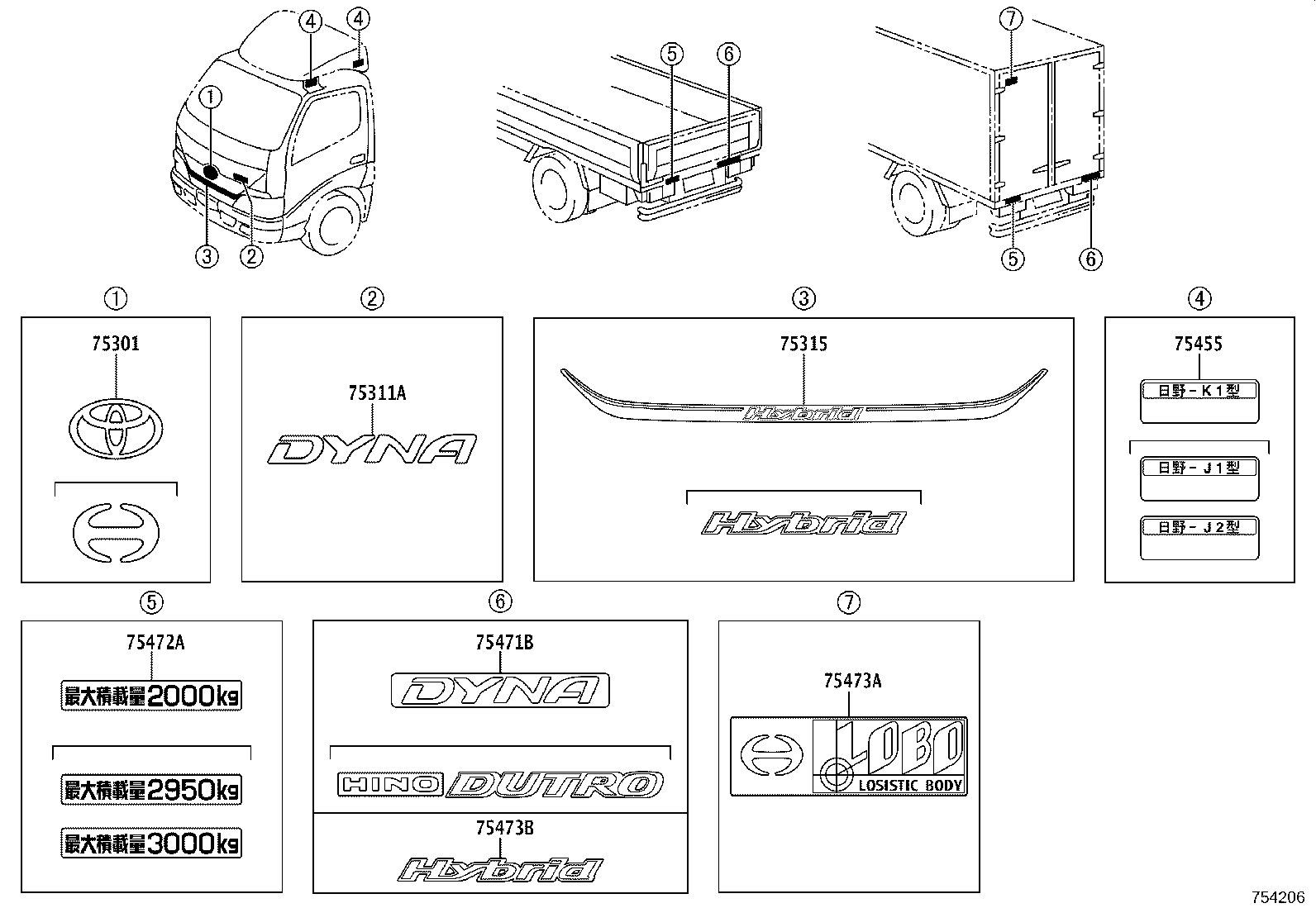 ④ ④
①
③ ②

⑤ ⑥

⑦

⑤ ⑥

①
75301

②
75311A
DYNA

③
75315
Hybrid
Hybrid

④
75455
日野－K1型
日野－J1型
日野－J2型

⑤
75472A
最大積載量2000kg
最大積載量2950kg
最大積載量3000kg

⑥
75471B
DYNA
HINO DUTRO
75473B
Hybrid

⑦
75473A
LOBO
LOSISTIC BODY

754206