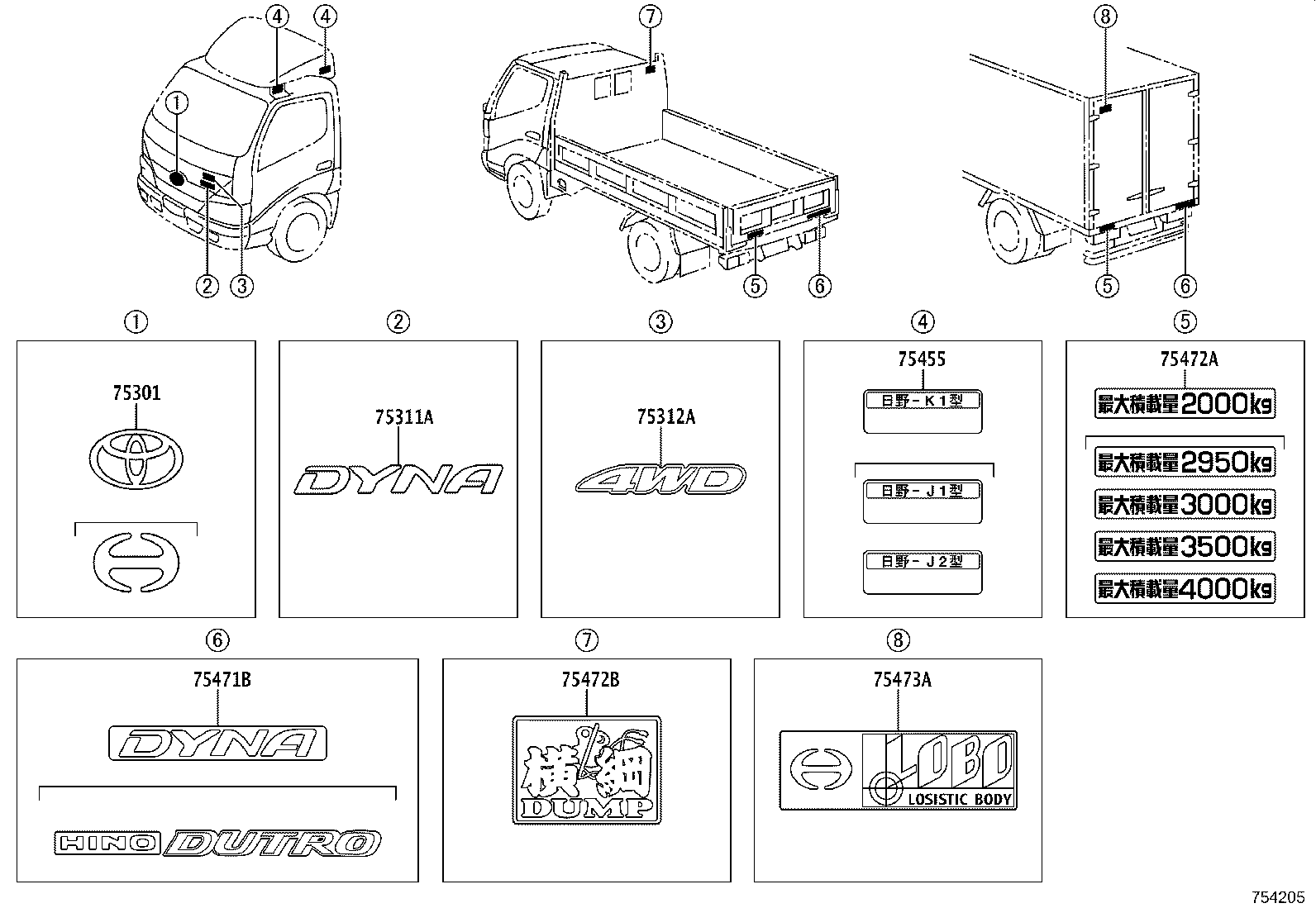 ④ ④ ① ② ③

⑦ ⑤ ⑥

⑧ ⑤ ⑥

①
75301

②
75311A
DYNA

③
75312A
4WD

④
75455
日野－K1型
日野－J1型
日野－J2型

⑤
75472A
最大積載量2000kg
最大積載量2950kg
最大積載量3000kg
最大積載量3500kg
最大積載量4000kg

⑥
75471B
DYNA
HINO DUTRO

⑦
75472B
横綱
DUMP

⑧
75473A
LOBO
LOSISTIC BODY

754205