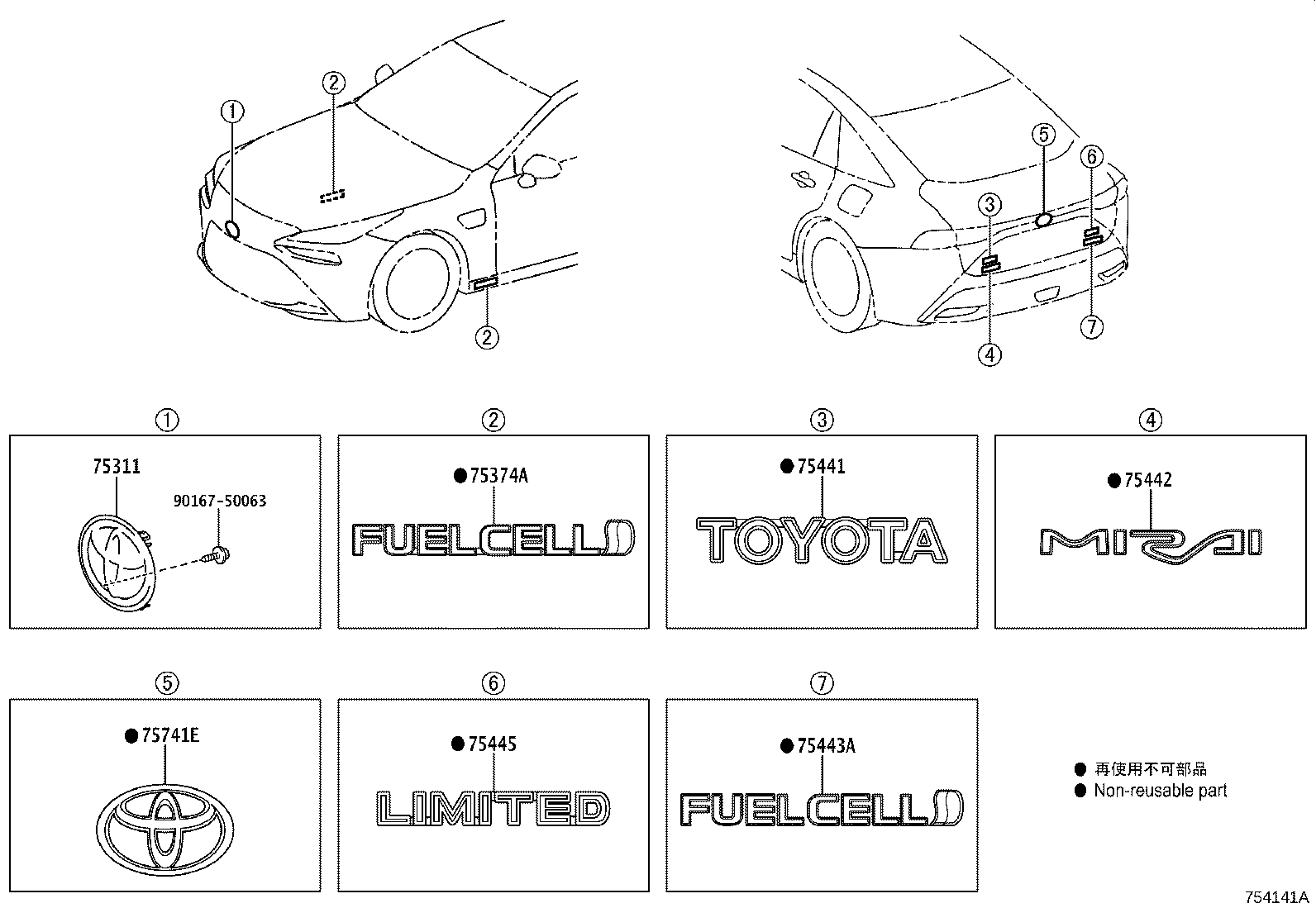 ①
②
②
③
④
⑤
⑥
⑦

①
75311
90167-50063

②
●75374A
FUELCELL

③
●75441
TOYOTA

④
●75442
MIRAI

⑤
●75741E

⑥
●75445
LIMITED

⑦
●75443A
FUELCELL

● 再使用不可部品
● Non-reusable part

754141A