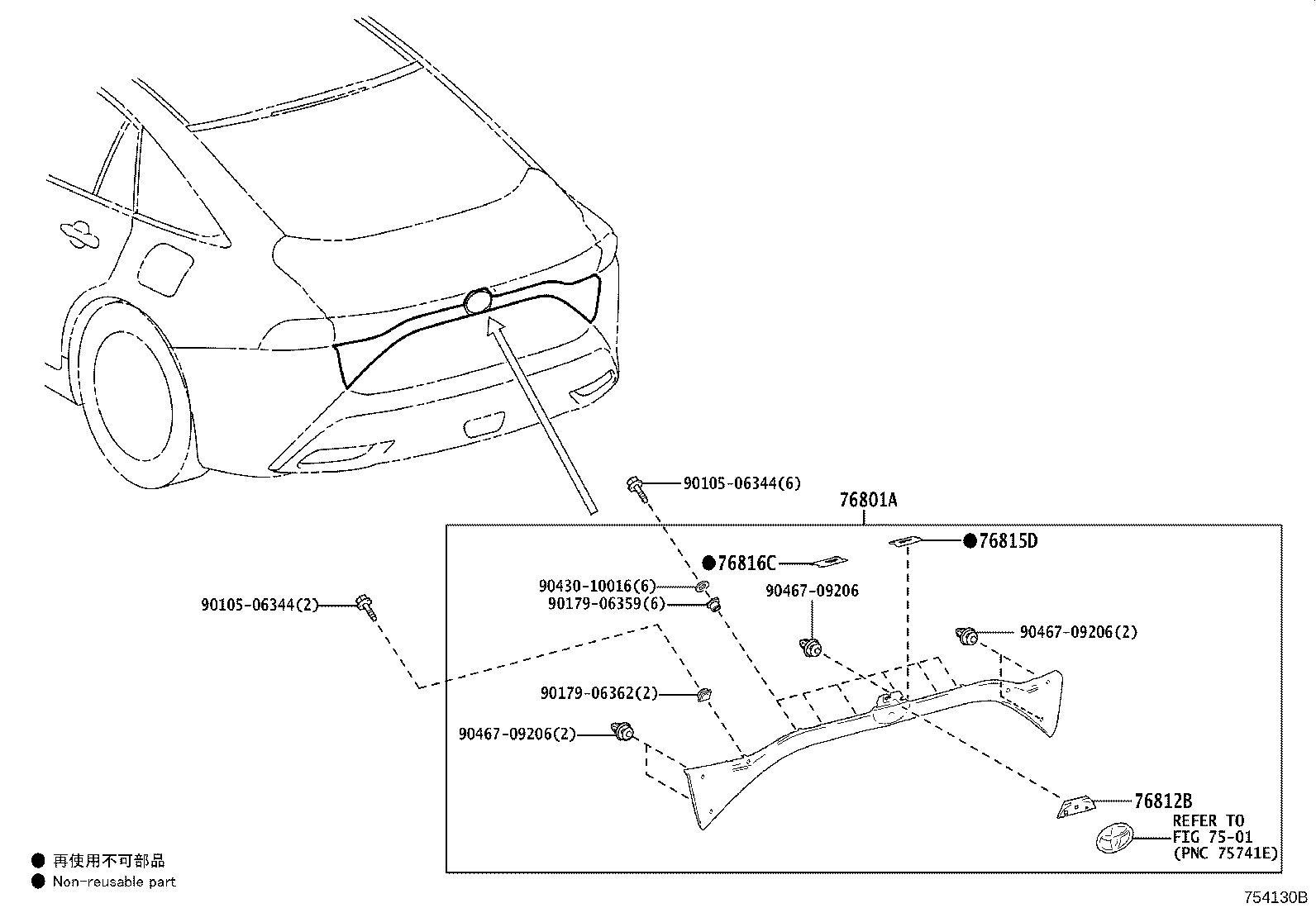 90105-06344(6)

76801A

●76816C

●76815D

90430-10016(6)

90179-06359(6)

90467-09206

90105-06344(2)

90467-09206(2)

90179-06362(2)

90467-09206(2)

76812B

REFER TO
FIG 75-01
(PNC 75741E)

● 再使用不可部品
● Non-reusable part

754130B