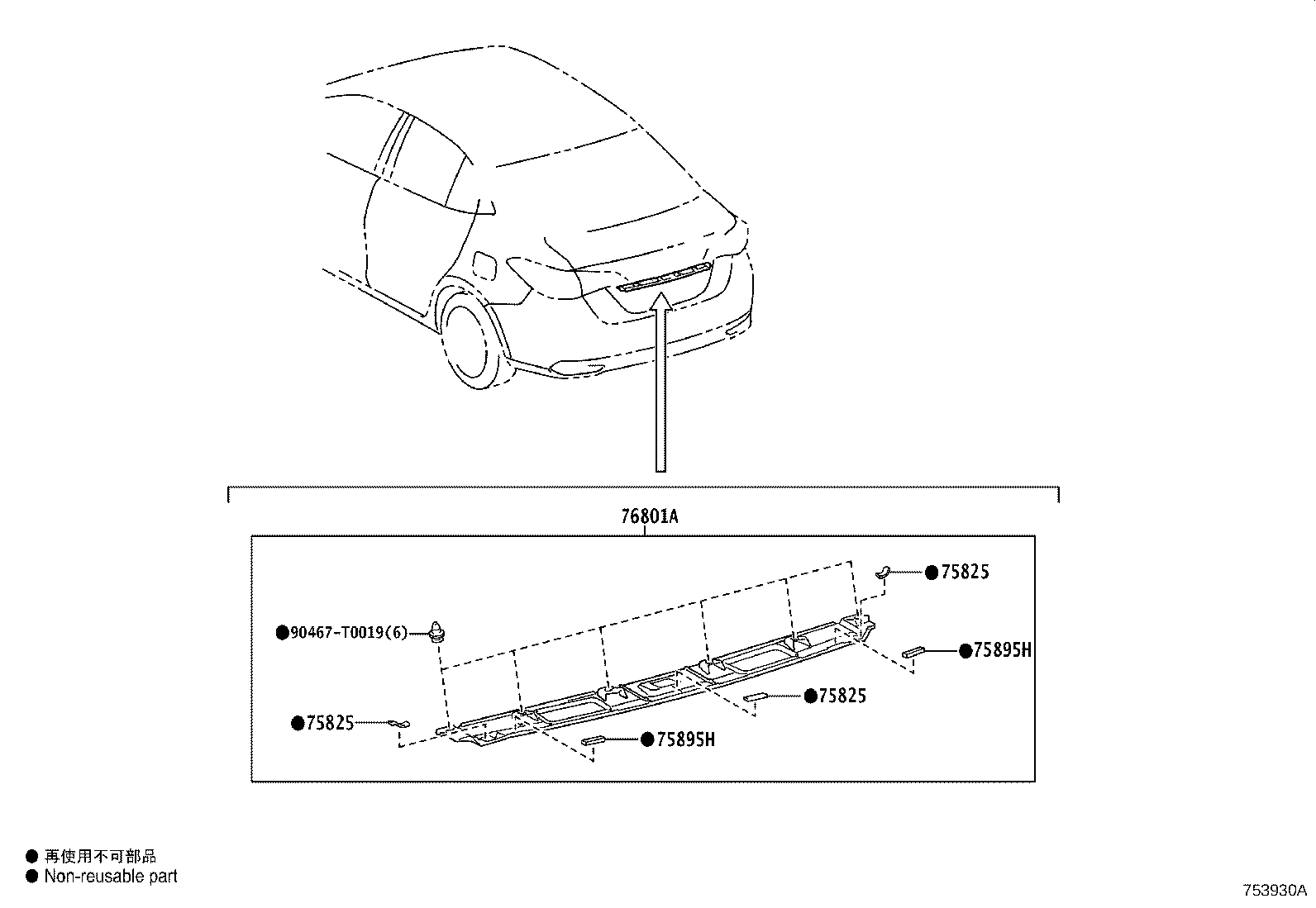 76801A

●75825

●90467-T0019(6)

●75895H

●75825

●75825

●75895H

● 再使用不可部品
● Non-reusable part

753930A