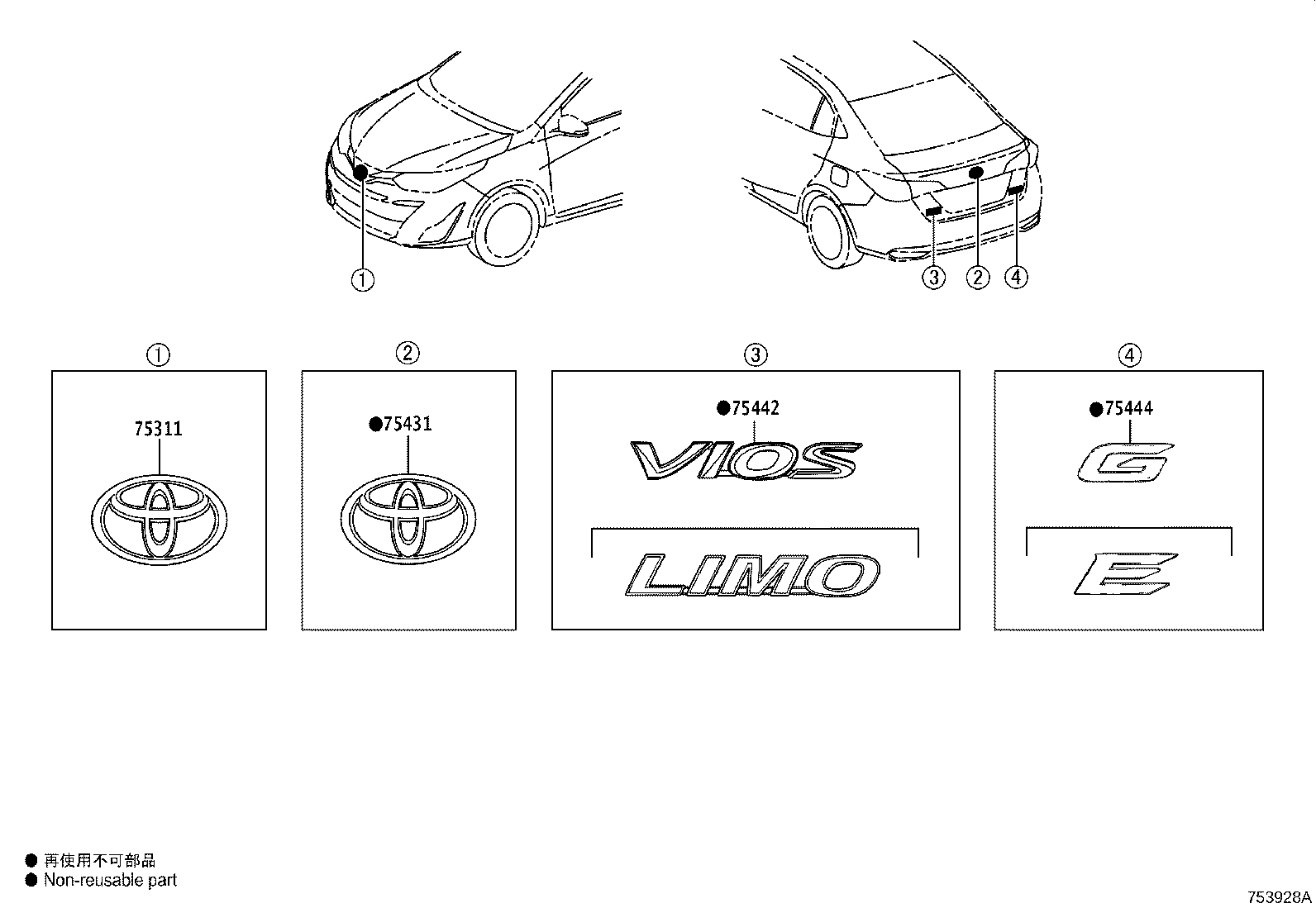 ①

③ ② ④

①

75311

②

●75431

③

●75442

VIOS

LIMO

④

●75444

G

E

● 再使用不可部品
● Non-reusable part

753928A