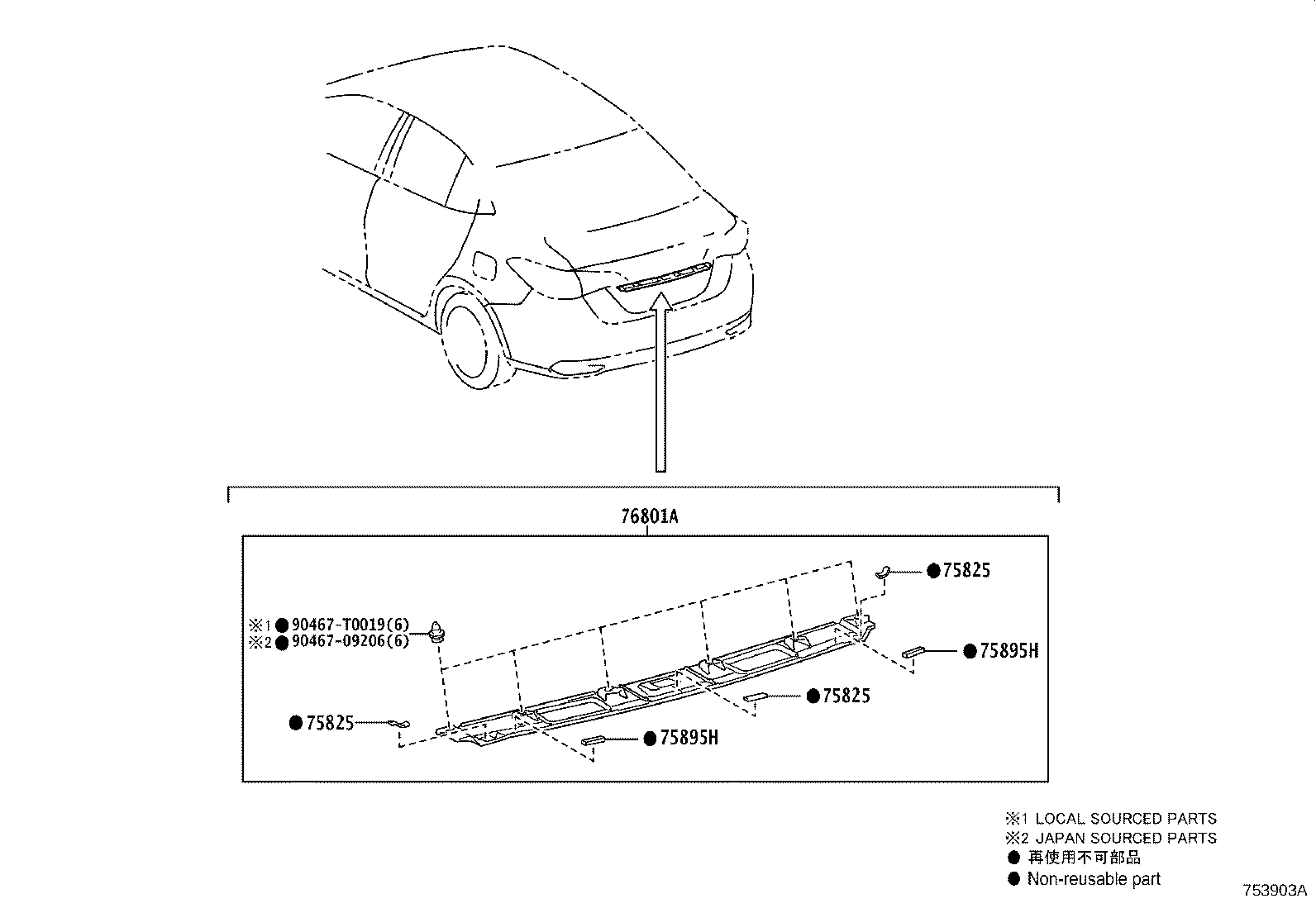 76801A

●75825

※1 ●90467-T0019(6)
※2 ●90467-09206(6)

●75895H

●75825

●75825

●75895H

※1 LOCAL SOURCED PARTS
※2 JAPAN SOURCED PARTS
● 再使用不可部品
● Non-reusable part

753903A