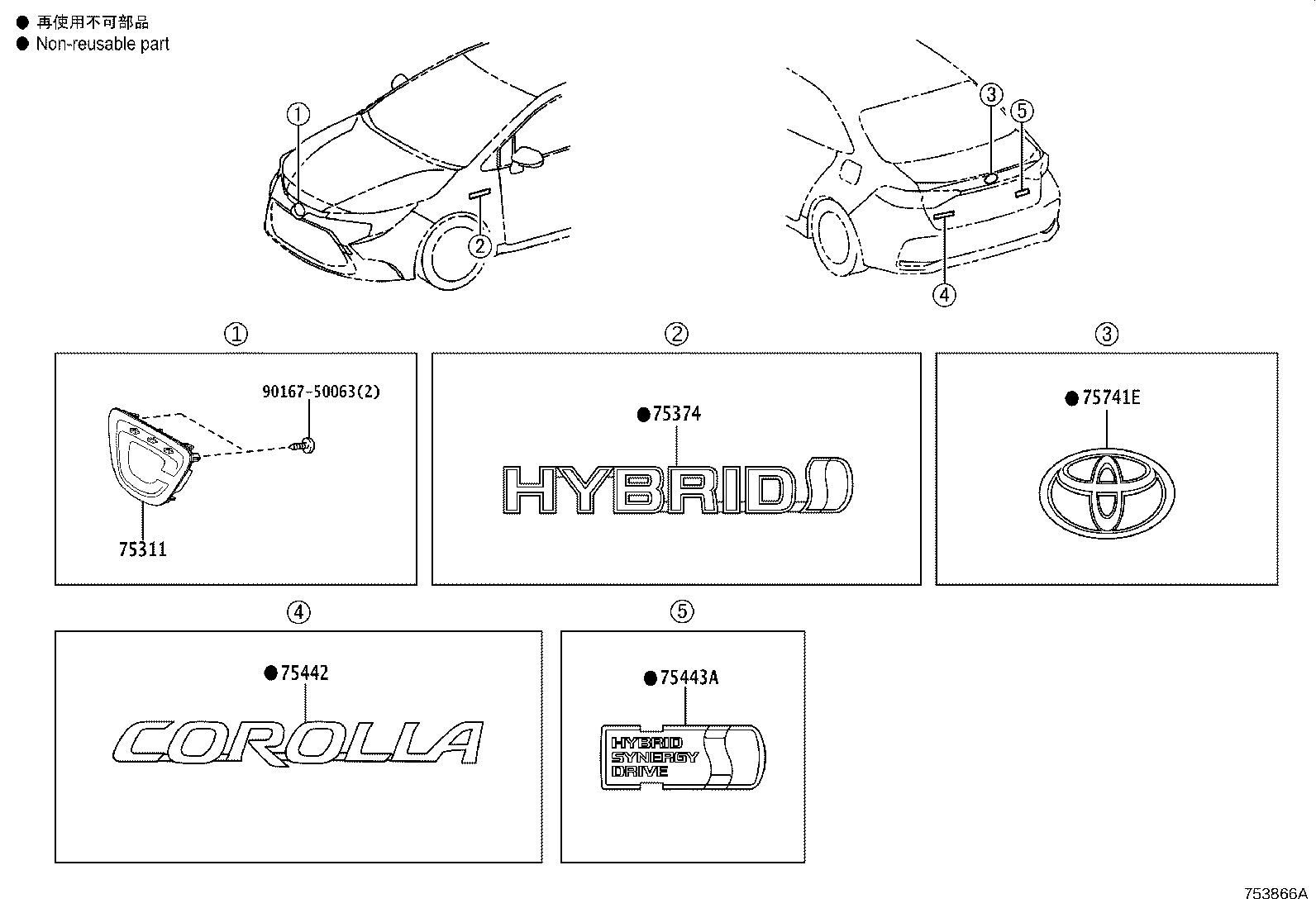 ● 再使用不可部品
● Non-reusable part

①

②

③
⑤

④

①

90167-50063(2)

75311

②

●75374

HYBRID

③

●75741E

④

●75442

COROLLA

⑤

●75443A

HYBRID
SYNERGY
DRIVE

753866A