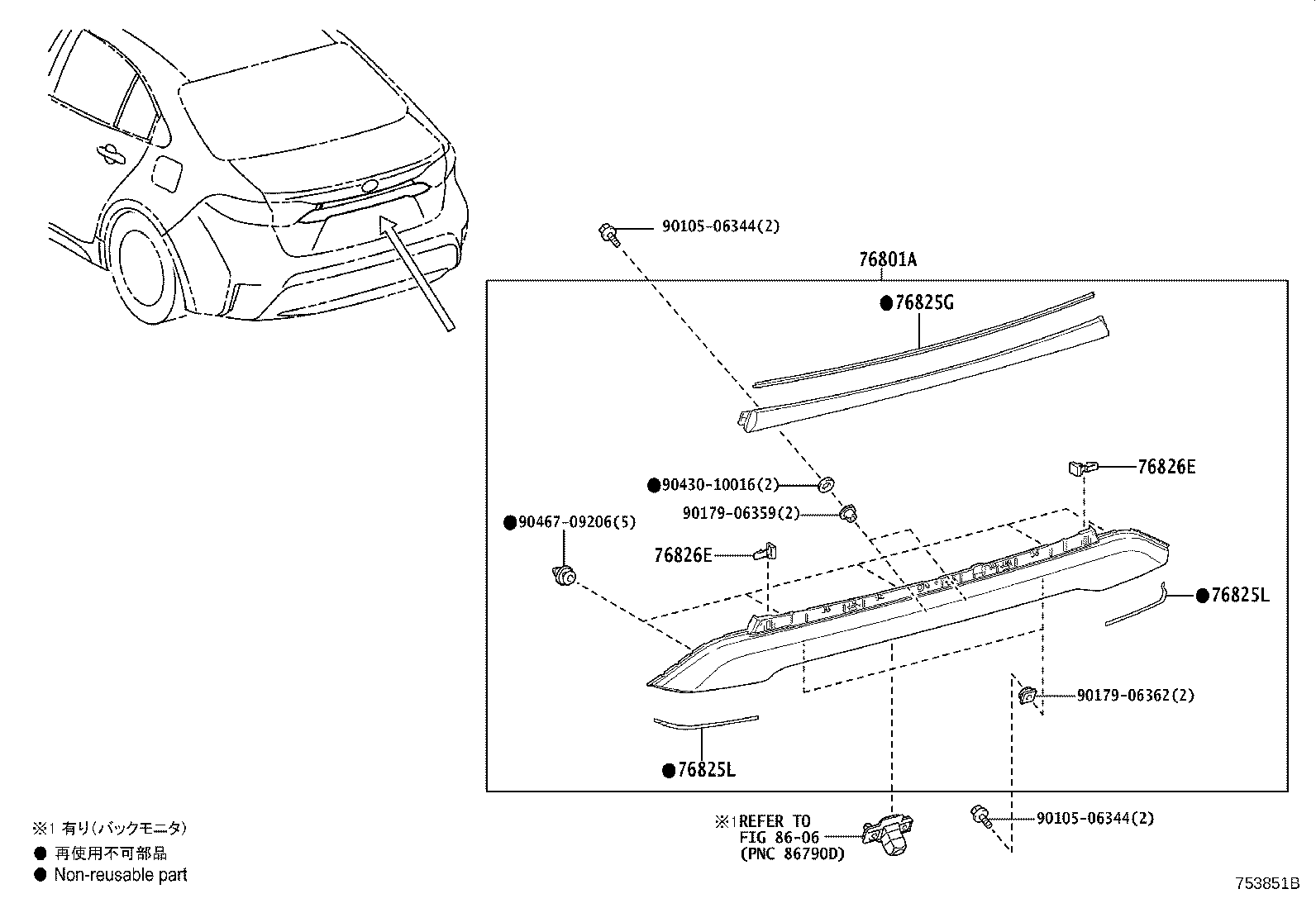 90105-06344(2)

76801A

●76825G

76826E

●90430-10016(2)

90179-06359(2)

●90467-09206(5)

76826E

●76825L

90179-06362(2)

●76825L

※1REFER TO FIG 86-06 (PNC 86790D)

90105-06344(2)

※1 有り(バックモニタ)
● 再使用不可部品
● Non-reusable part

753851B