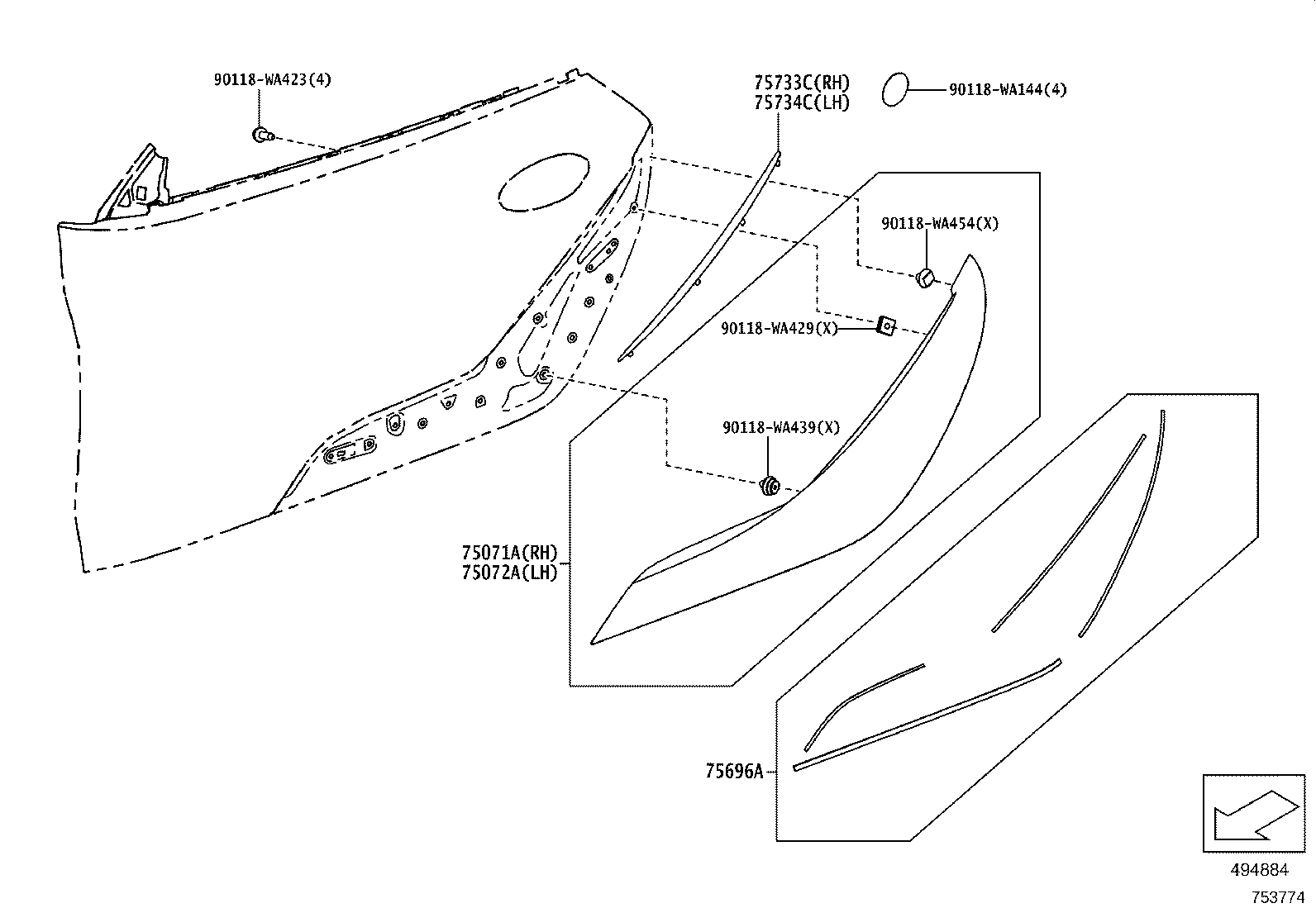 90118-WA423(4)

75733C(RH)
75734C(LH)

90118-WA144(4)

90118-WA454(X)

90118-WA429(X)

90118-WA439(X)

75071A(RH)
75072A(LH)

75696A

494884

753774