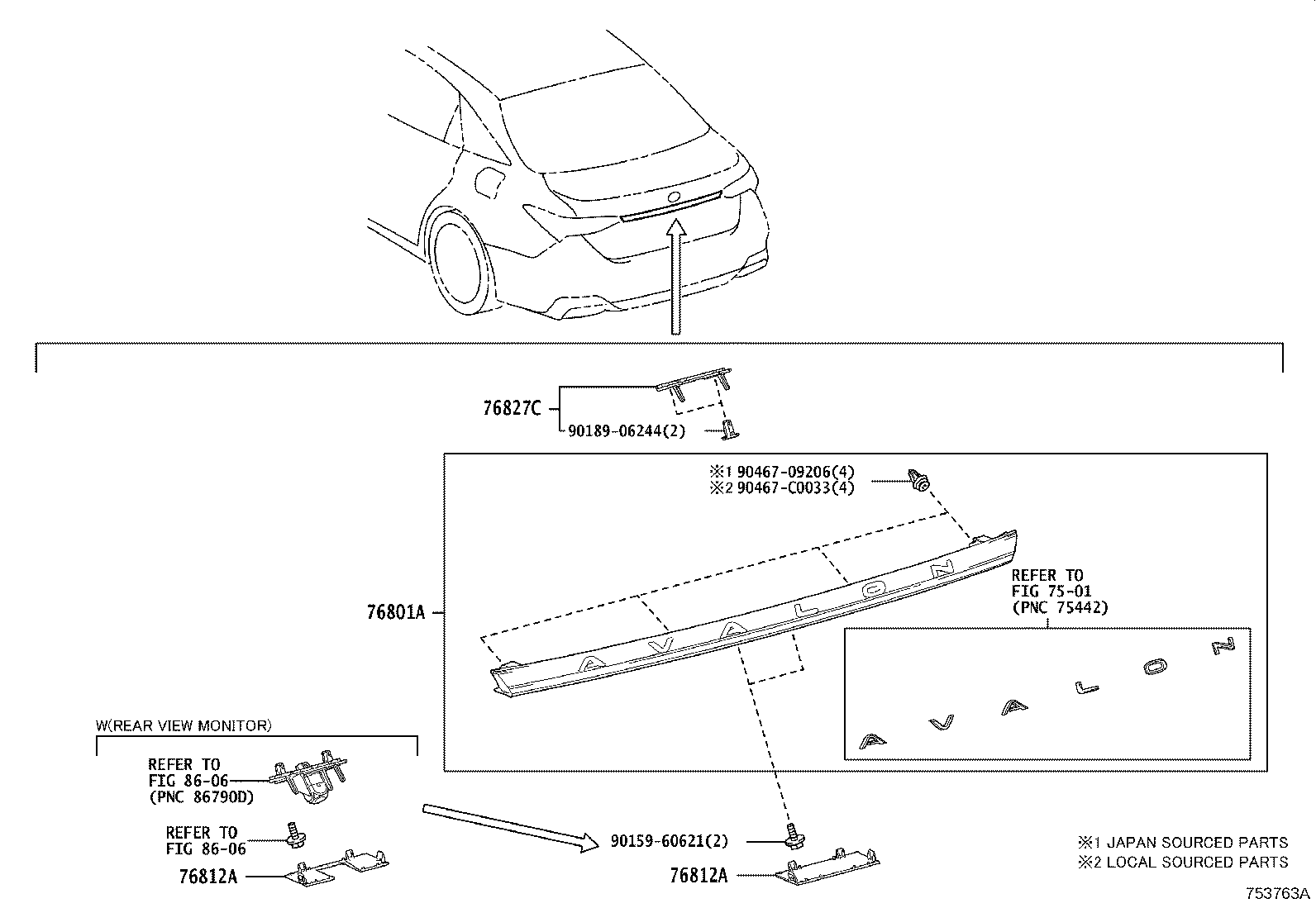 76827C
90189-06244(2)

※1 90467-09206(4)
※2 90467-C0033(4)

76801A

AVALON

REFER TO
FIG 75-01
(PNC 75442)

AVALON

W(REAR VIEW MONITOR)

REFER TO
FIG 86-06
(PNC 86790D)

REFER TO
FIG 86-06

76812A

90159-60621(2)

76812A

※1 JAPAN SOURCED PARTS
※2 LOCAL SOURCED PARTS

753763A