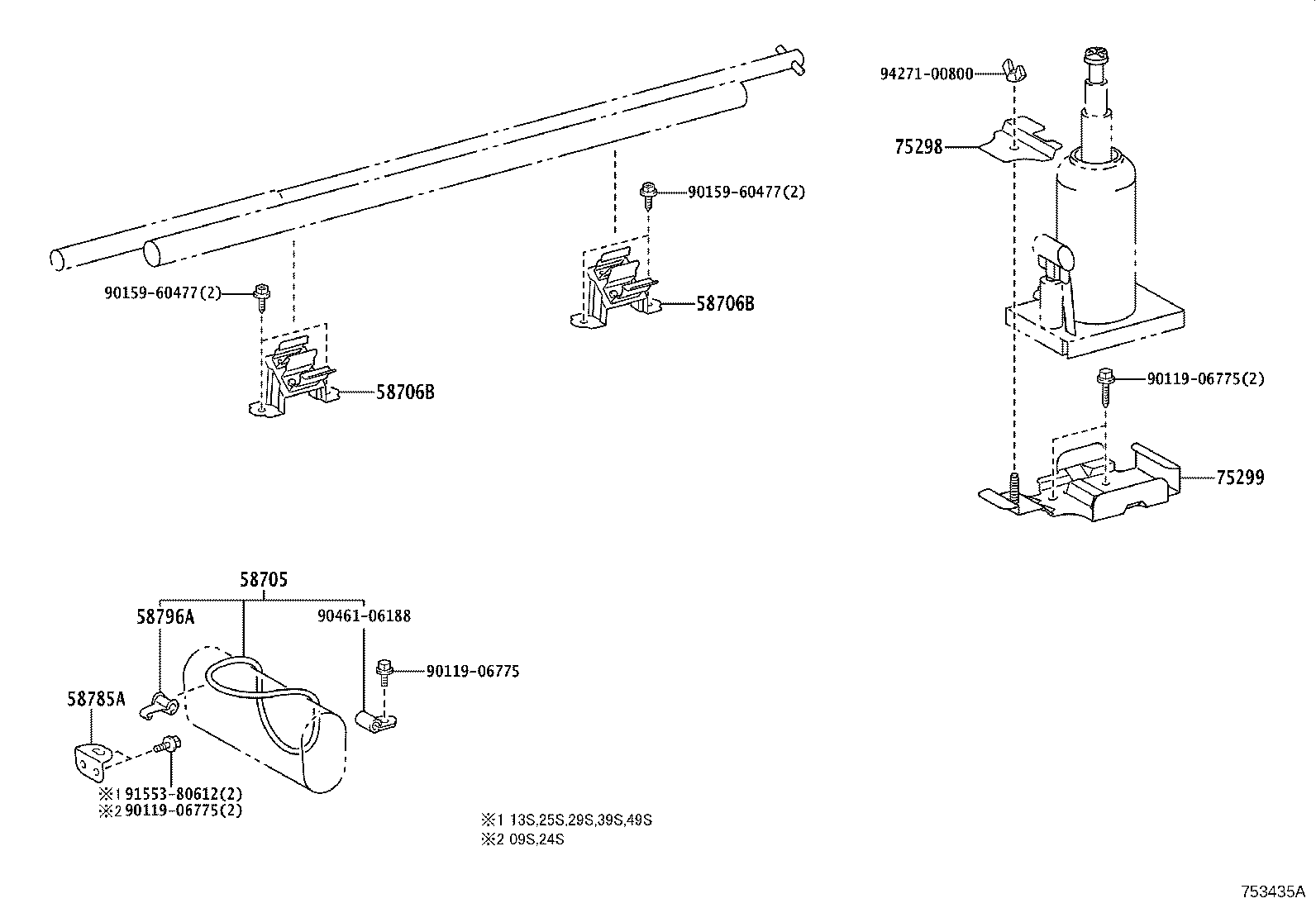 94271-00800
75298
90159-60477(2)
90159-60477(2)
58706B
58706B
90119-06775(2)
75299
58705
58796A
90461-06188
90119-06775
58785A
※1 91553-80612(2)
※2 90119-06775(2)
※1 13S,25S,29S,39S,49S
※2 09S,24S
753435A