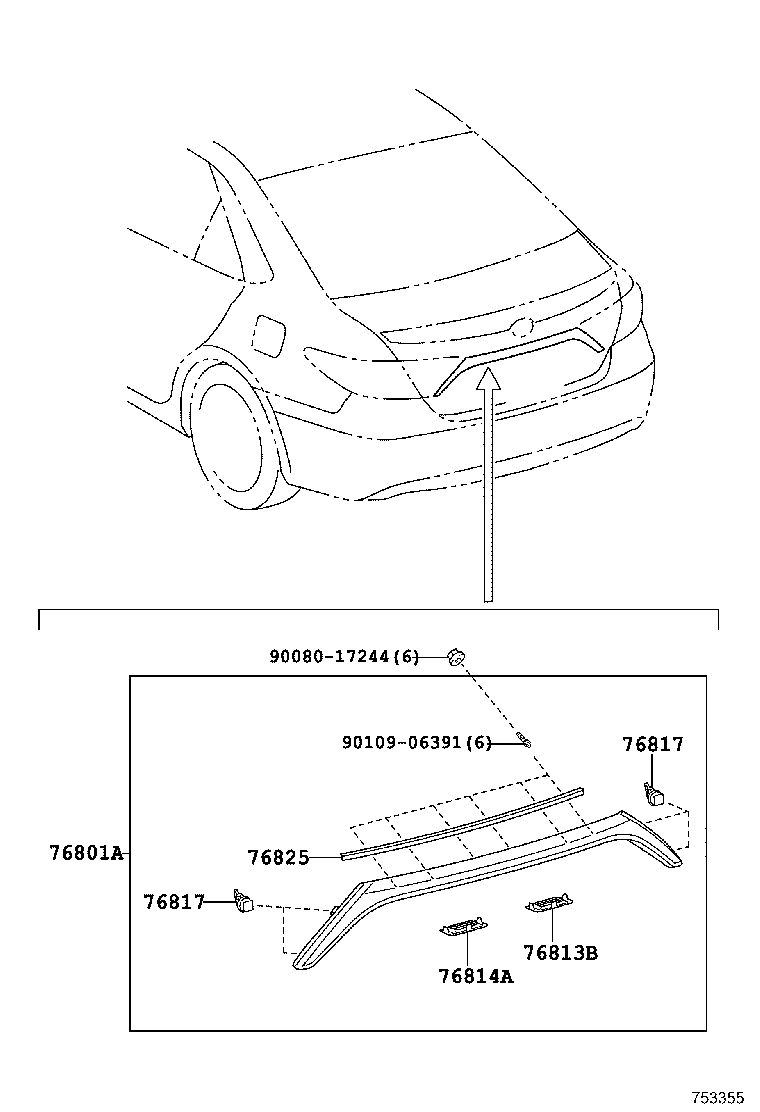 90080-17244(6)

90109-06391(6)

76817

76801A

76825

76817

76813B

76814A

753355