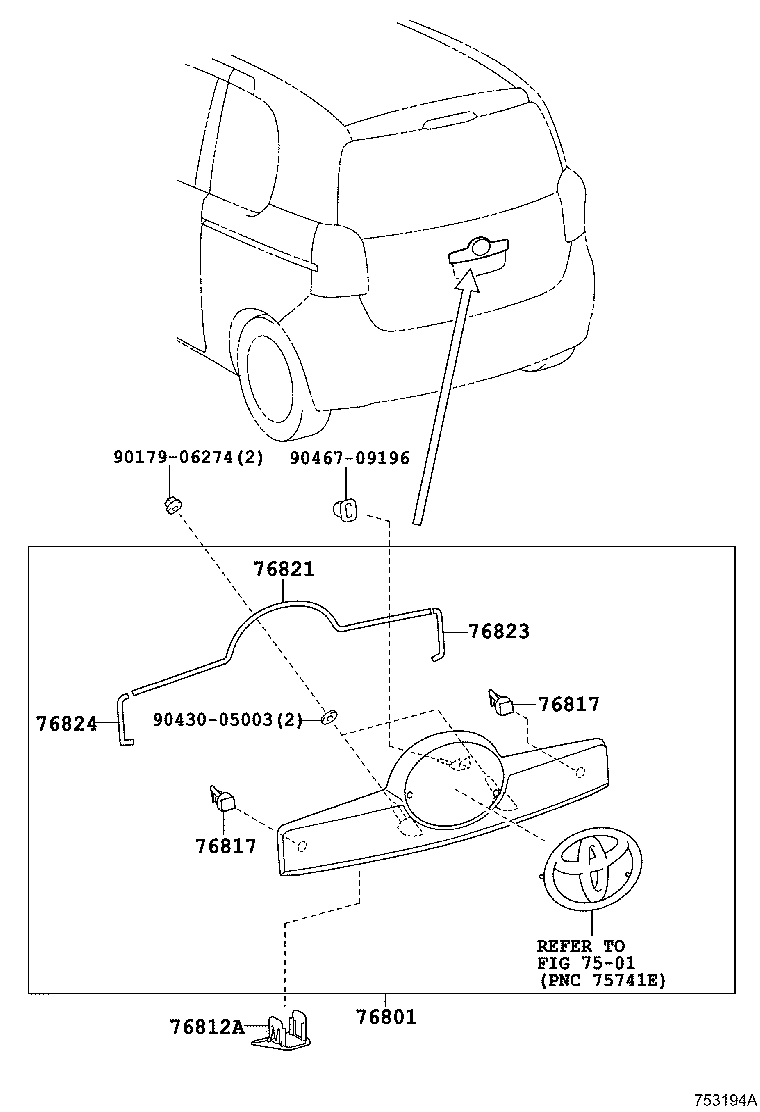 90179-06274(2)
90467-09196

76821
76823
76824
90430-05003(2)
76817
76817

REFER TO
FIG 75-01
(PNC 75741E)

76812A
76801

753194A