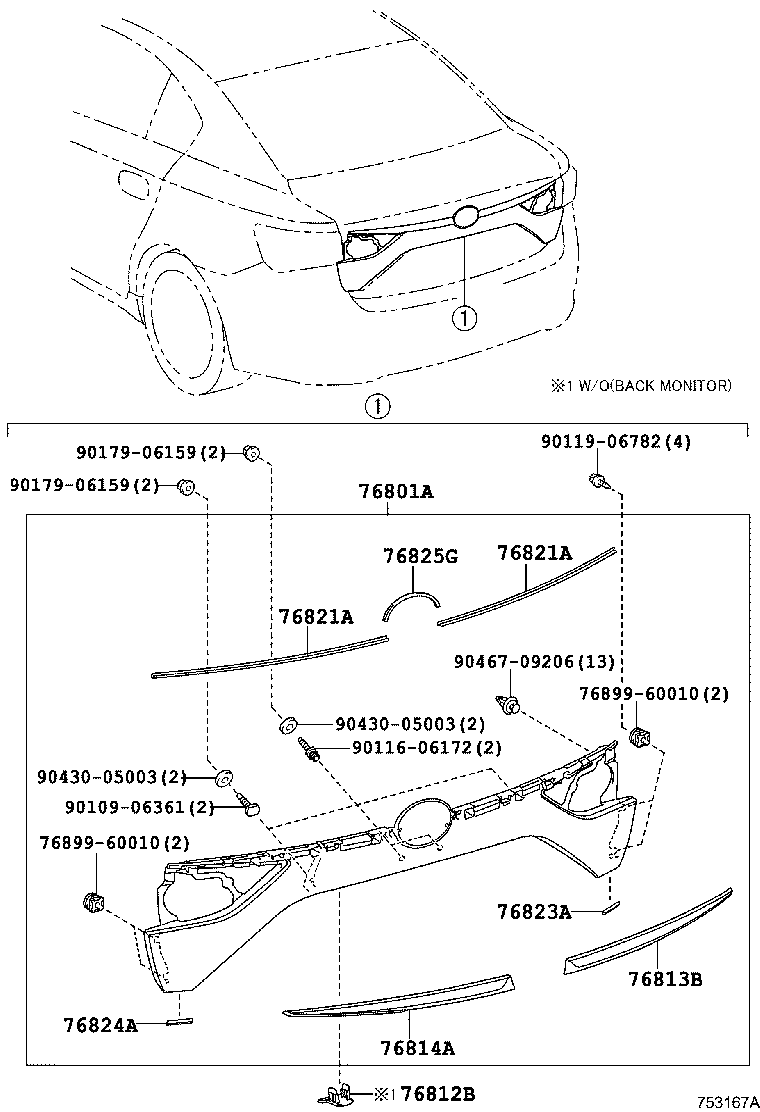 ①

※1 W/O(BACK MONITOR)

①

90179-06159(2)

90179-06159(2)

90119-06782(4)

76801A

76825G

76821A

76821A

90467-09206(13)

76899-60010(2)

90430-05003(2)

90116-06172(2)

90430-05003(2)

90109-06361(2)

76899-60010(2)

76823A

76813B

76824A

76814A

※1 76812B

753167A