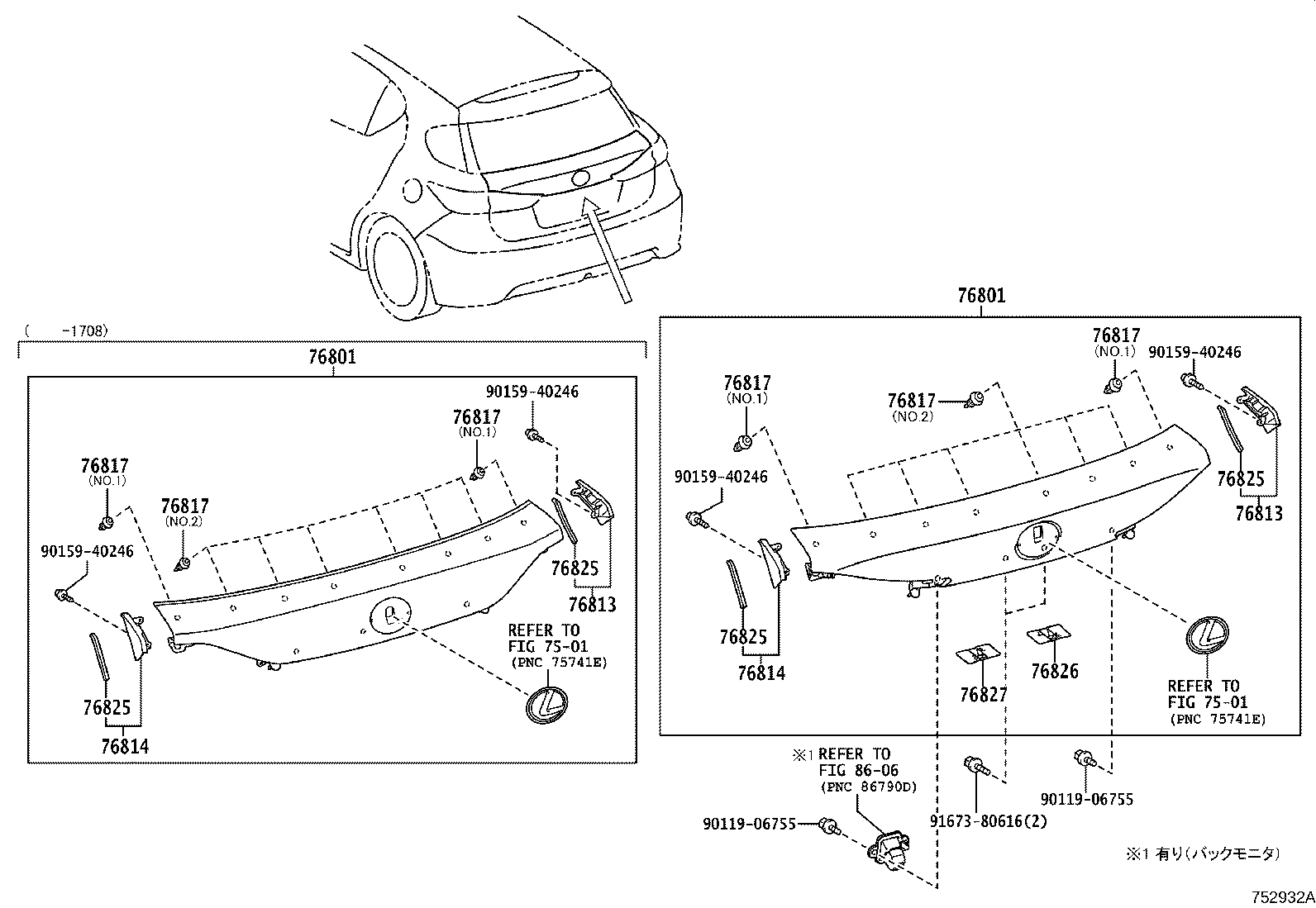 ( -1708)

76801

90159-40246

76817
(NO.1)

76817
(NO.1)

76817
(NO.2)

90159-40246

76825

76813

REFER TO
FIG 75-01
(PNC 75741E)

76825

76814

76801

76817
(NO.1)

90159-40246

76817
(NO.1)

76817
(NO.2)

90159-40246

76825

76813

76825

76814

76827

76826

REFER TO
FIG 75-01
(PNC 75741E)

※1 REFER TO
FIG 86-06
(PNC 86790D)

90119-06755

91673-80616(2)

90119-06755

※1 有り(バックモニタ)

752932A