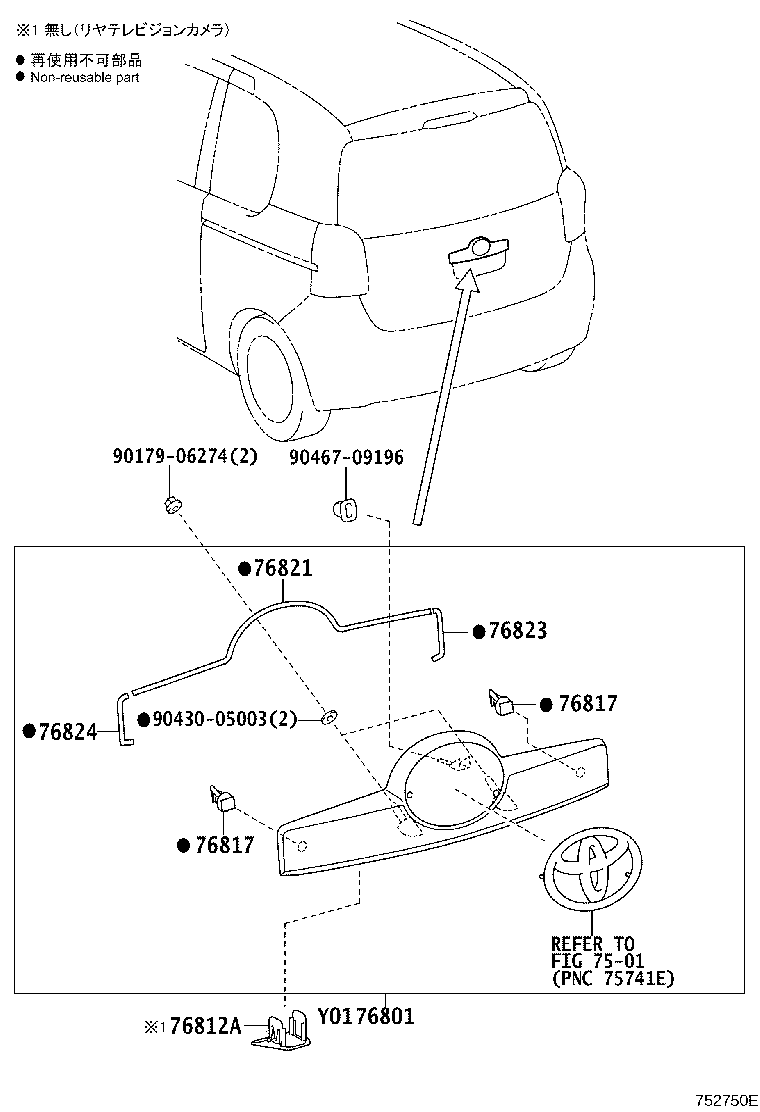 ※1 無し(リヤテレビジョンカメラ)

● 再使用不可部品
● Non-reusable part

90179-06274(2)

90467-09196

●76821

●76823

●76817

●76824

●90430-05003(2)

●76817

REFER TO
FIG 75-01
(PNC 75741E)

※1 76812A

Y0176801

752750E