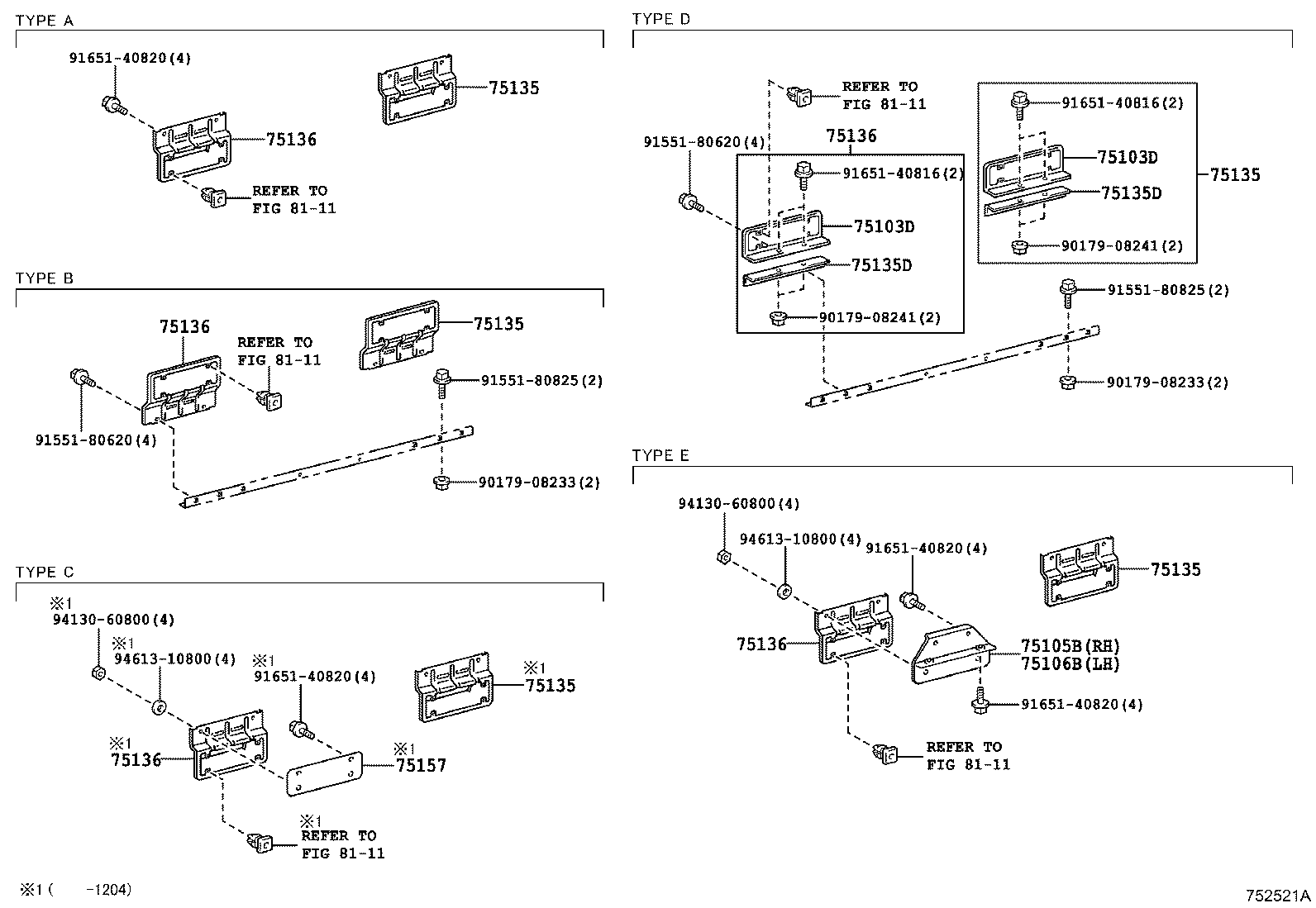 TYPE A

91651-40820(4)

75135

75136

REFER TO
FIG 81-11

TYPE B

75136

REFER TO
FIG 81-11

75135

91551-80825(2)

91551-80620(4)

90179-08233(2)

TYPE C

※1
94130-60800(4)

※1
94613-10800(4)

※1
91651-40820(4)

※1
75135

※1
75136

※1
75157

※1
REFER TO
FIG 81-11

※1 (  -1204)

TYPE D

REFER TO
FIG 81-11

91551-80620(4)

75136

91651-40816(2)

75103D

75135D

90179-08241(2)

91651-40816(2)

75103D

75135D

75135

90179-08241(2)

91551-80825(2)

90179-08233(2)

TYPE E

94130-60800(4)

94613-10800(4)

91651-40820(4)

75135

75136

75105B(RH)
75106B(LH)

91651-40820(4)

REFER TO
FIG 81-11

752521A