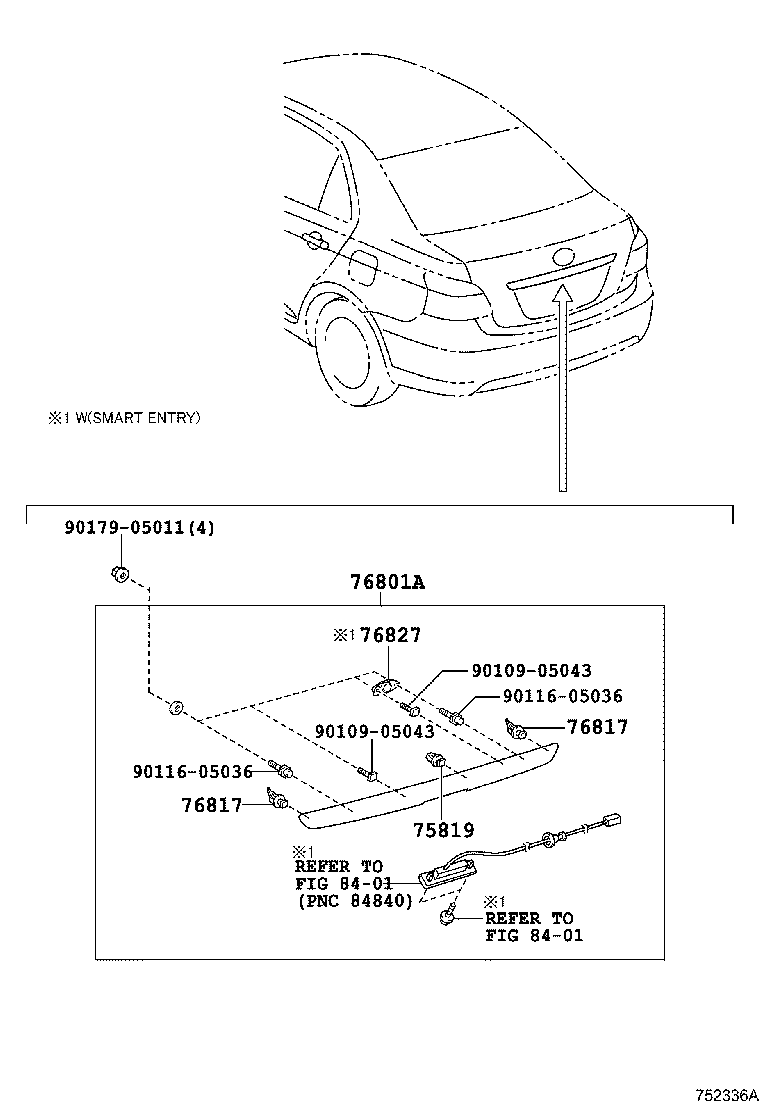 ※1 W(SMART ENTRY)

90179-05011(4)

76801A

※1 76827

90109-05043

90116-05036

76817

90109-05043

90116-05036

76817

75819

※1
REFER TO
FIG 84-01
(PNC 84840)

※1
REFER TO
FIG 84-01

752336A