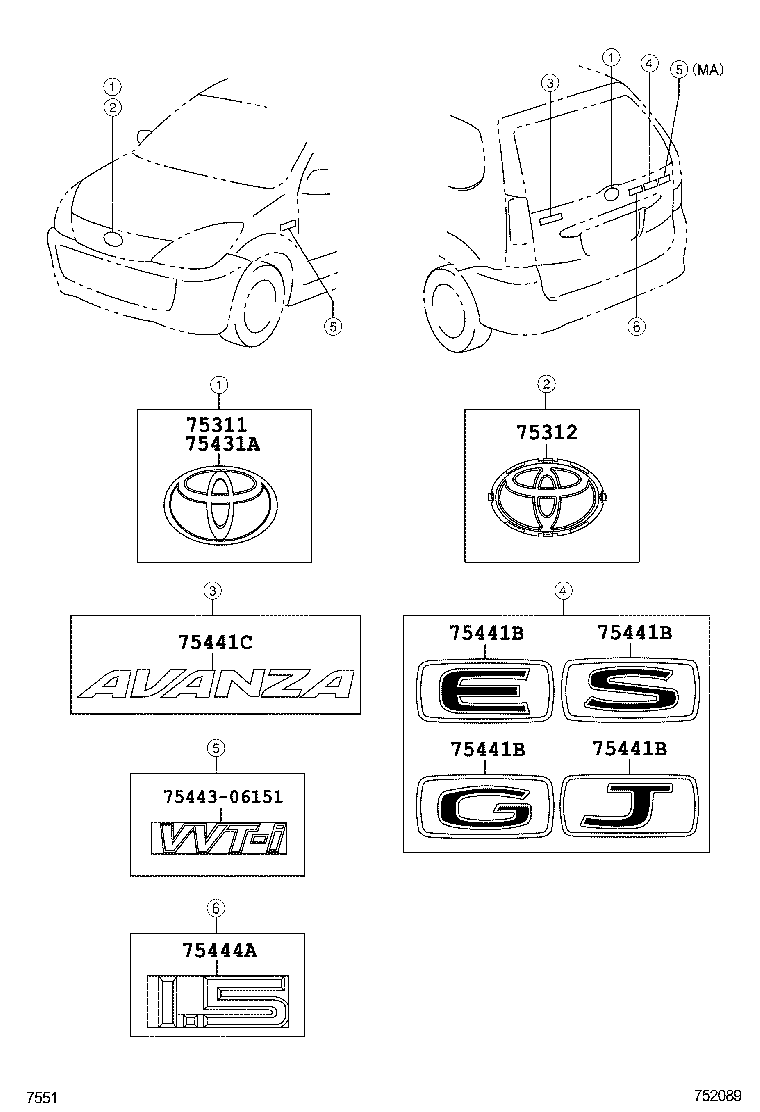 ①
②
⑤

③
①
④
⑤ (MA)
⑥

①
75311
75431A

②
75312

③
75441C
AVANZA

④
75441B
E
75441B
S
75441B
G
75441B
J

⑤
75443-06151
VVT-i

⑥
75444A
1.5

7551
752089